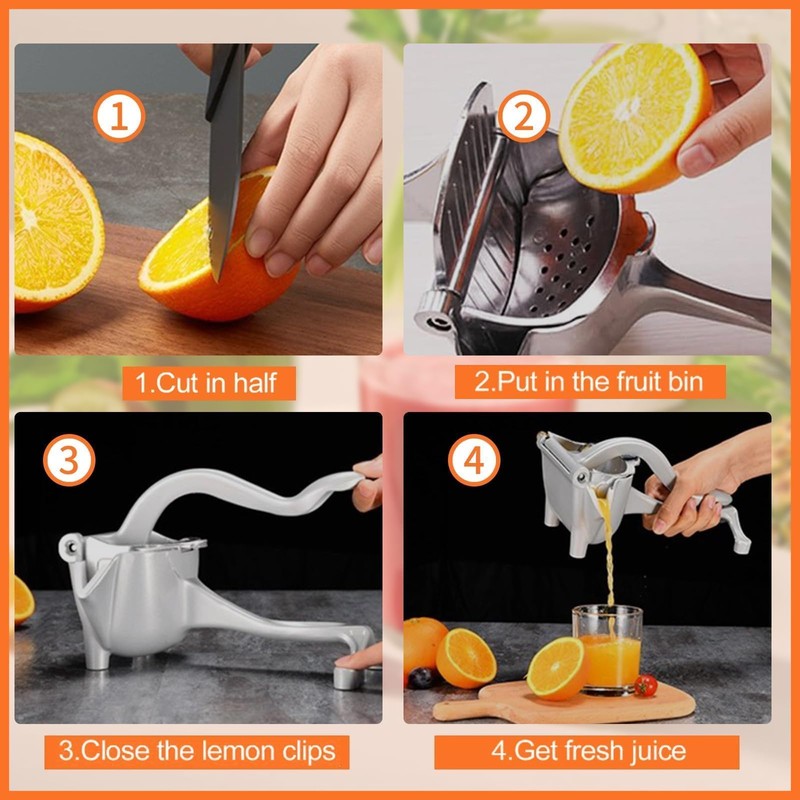 1

1.Cut in half

2

2.Put in the fruit bin

3

3.Close the lemon clips

4

4.Get fresh juice