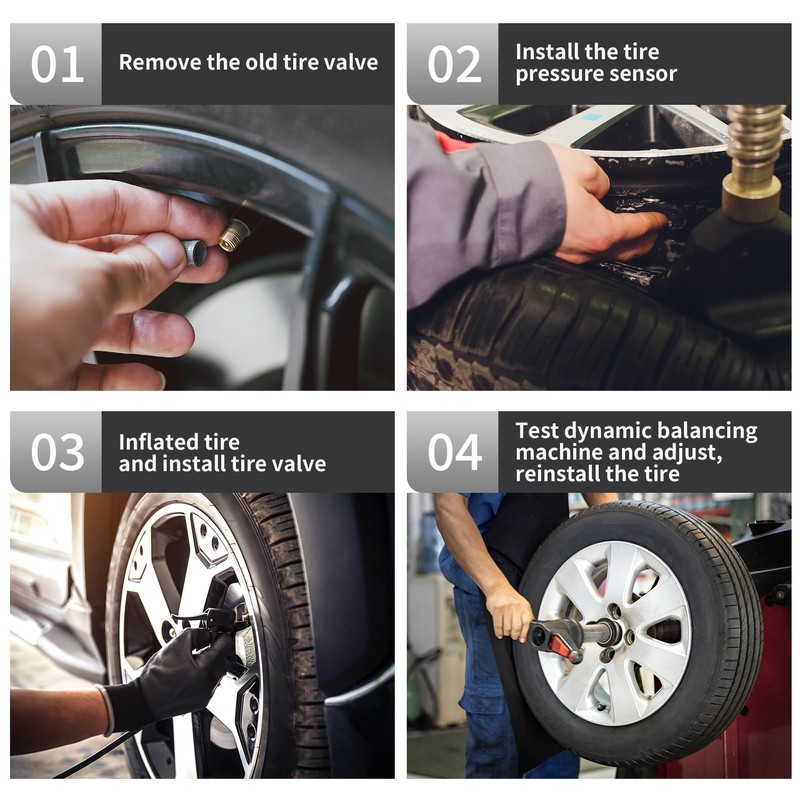 01 Remove the old tire valve

02 Install the tire pressure sensor

03 Inflated tire and install tire valve

04 Test dynamic balancing machine and adjust, reinstall the tire