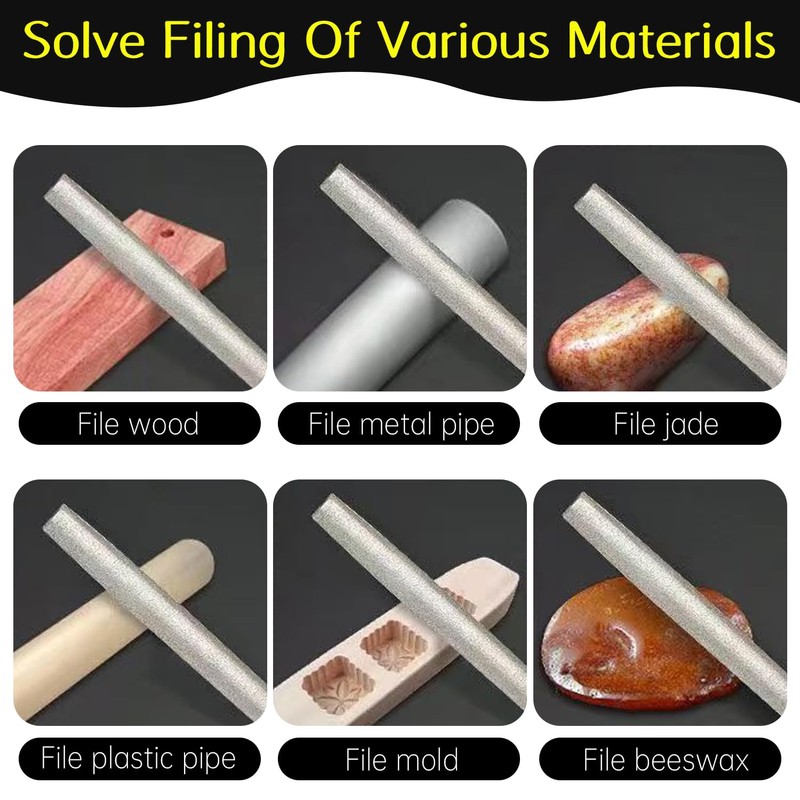 Solve Filing Of Various Materials

File wood

File metal pipe

File jade

File plastic pipe

File mold

File beeswax