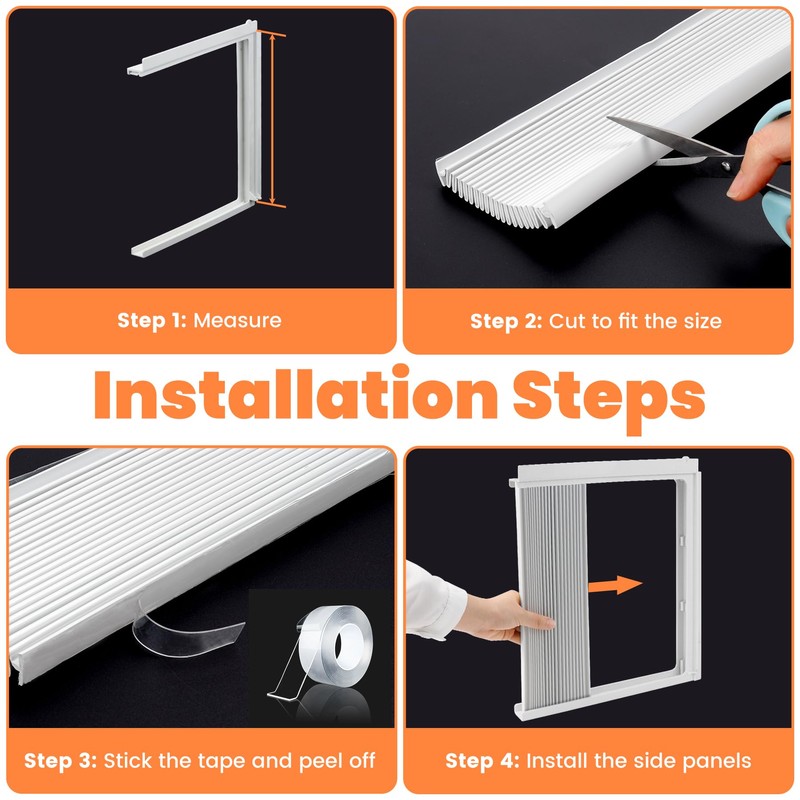 Step 1: Measure

Step 2: Cut to fit the size

Installation Steps

Step 3: Stick the tape and peel off

Step 4: Install the side panels