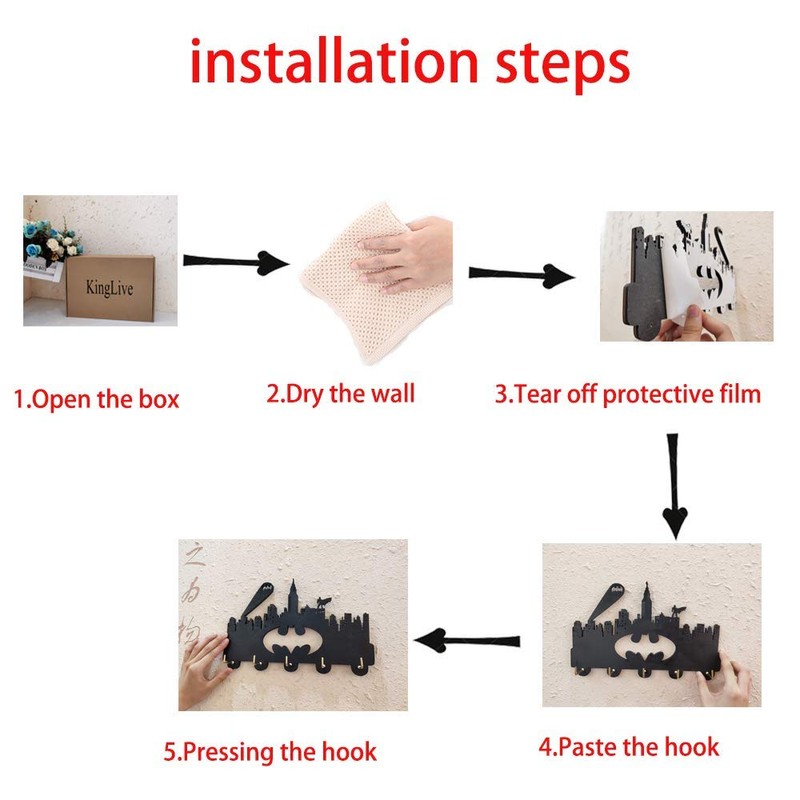 installation steps

KingLive

1.Open the box

2.Dry the wall

3.Tear off protective film

4.Paste the hook

5.Pressing the hook