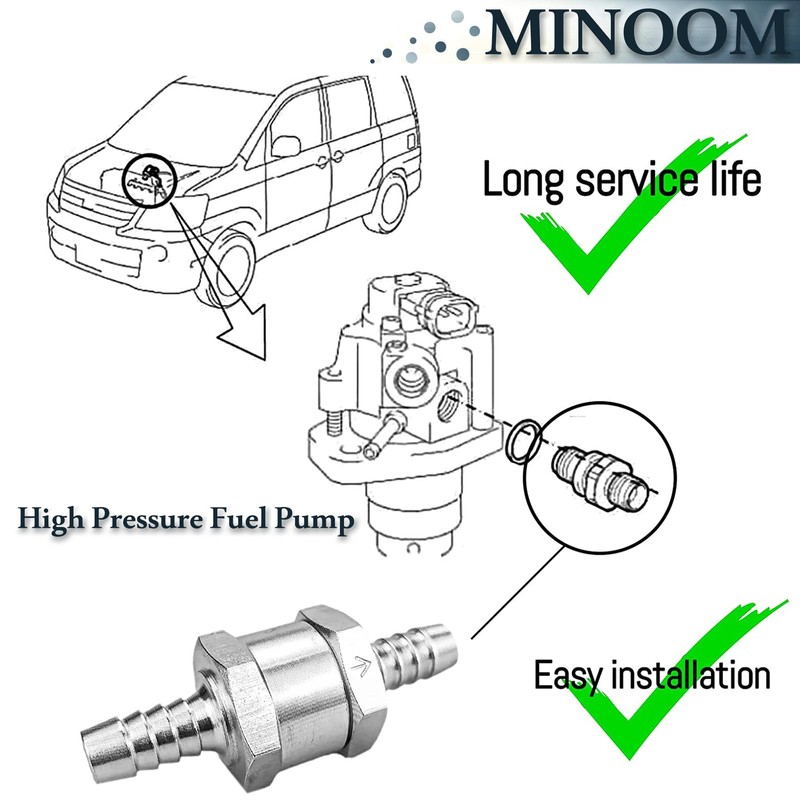 MINOOM

Long service life

High Pressure Fuel Pump

Easy installation