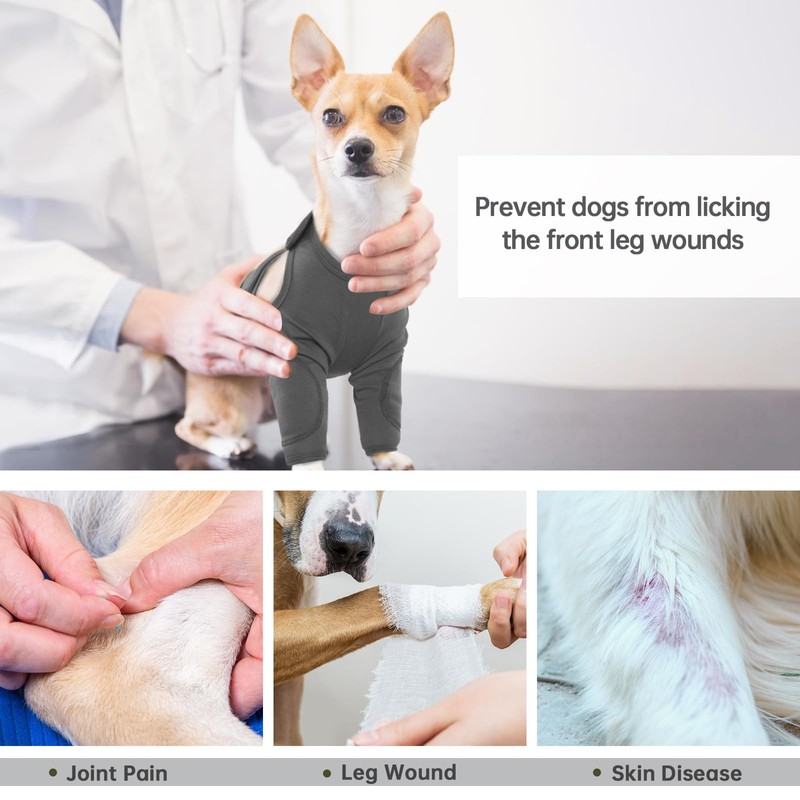 Prevent dogs from licking the front leg wounds

• Joint Pain

• Leg Wound

• Skin Disease