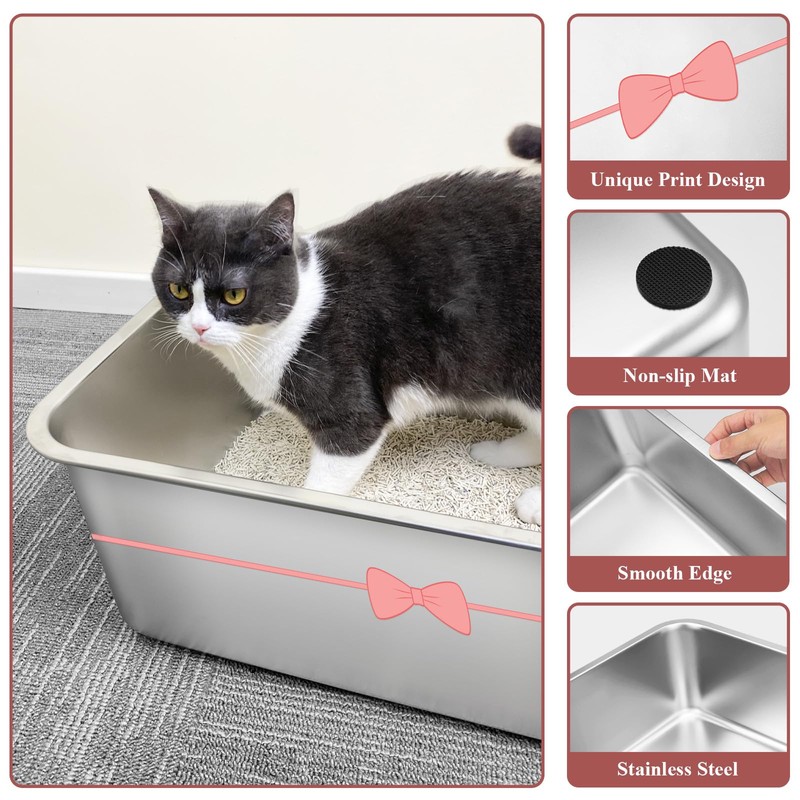 Unique Print Design

Non-slip Mat

Smooth Edge

Stainless Steel