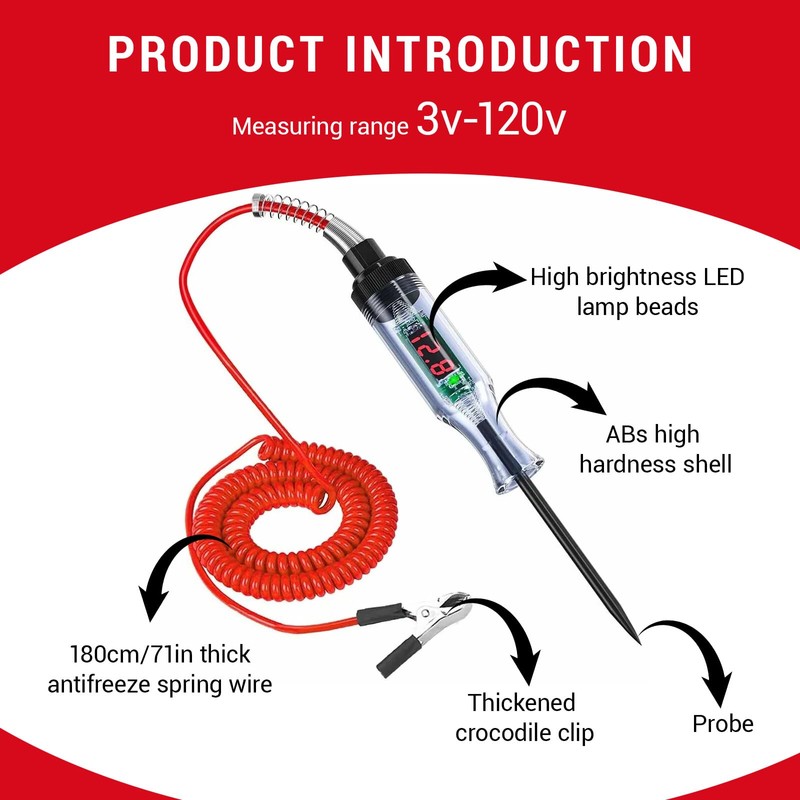 PRODUCT INTRODUCTION

Measuring range 3v-120v

High brightness LED lamp beads

12.8

ABs high hardness shell

180cm/71in thick antifreeze spring wire

Thickened crocodile clip

Probe