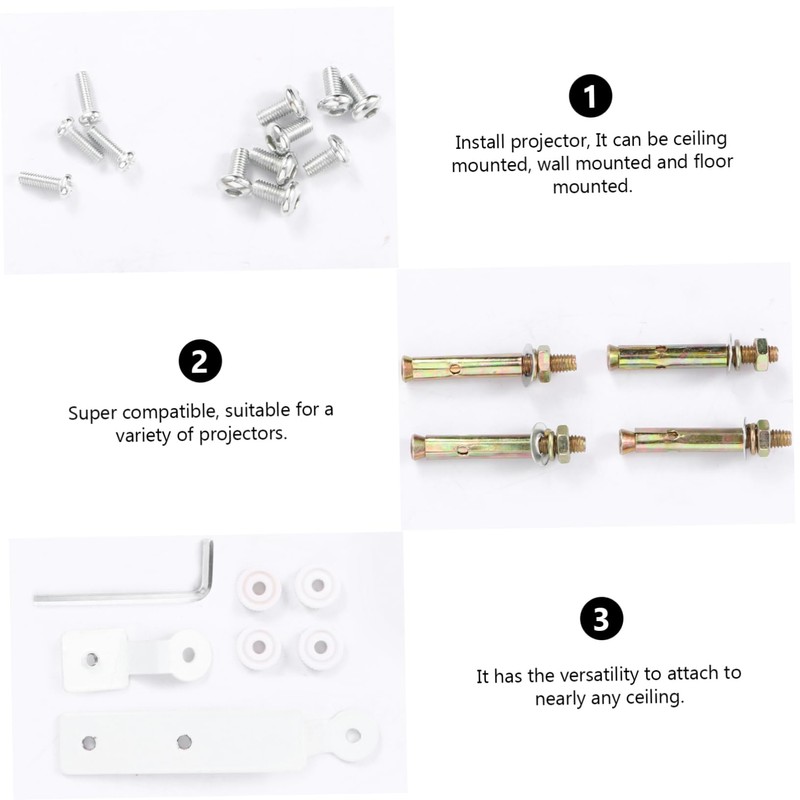 1

Install projector, It can be ceiling mounted, wall mounted and floor mounted.

2

Super compatible, suitable for a variety of projectors.

3

It has the versatility to attach to nearly any ceiling.