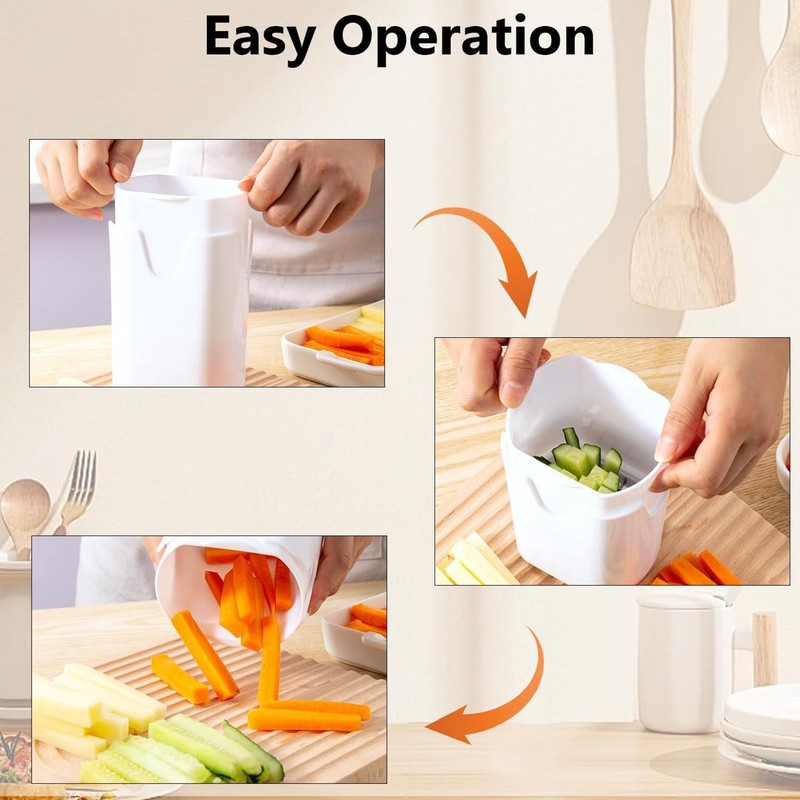 Easy Operation