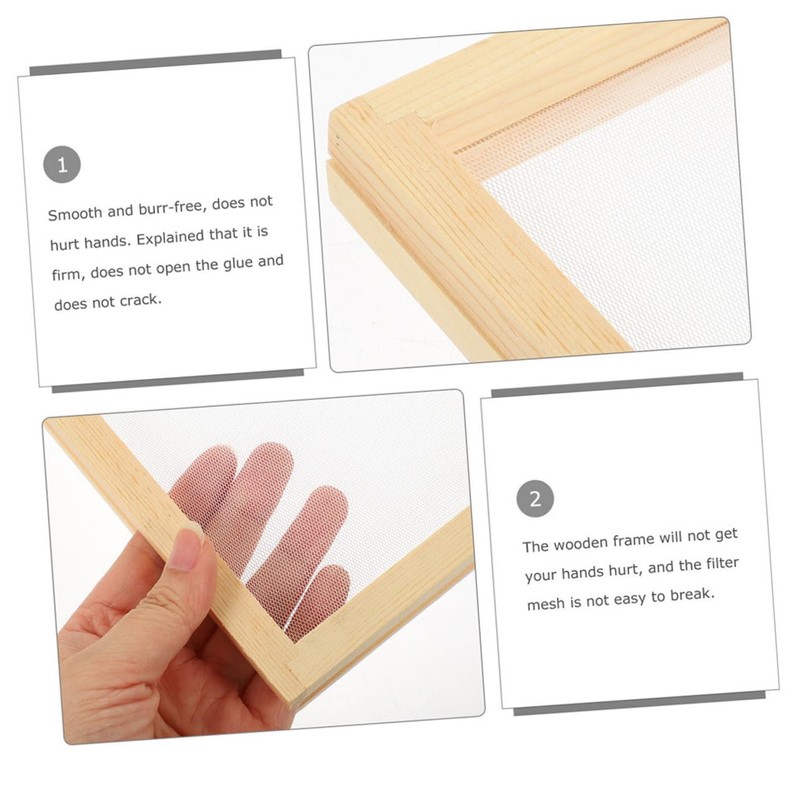 1

Smooth and burr-free, does not hurt hands. Explained that it is firm, does not open the glue and does not crack.

2

The wooden frame will not get your hands hurt, and the filter mesh is not easy to break.