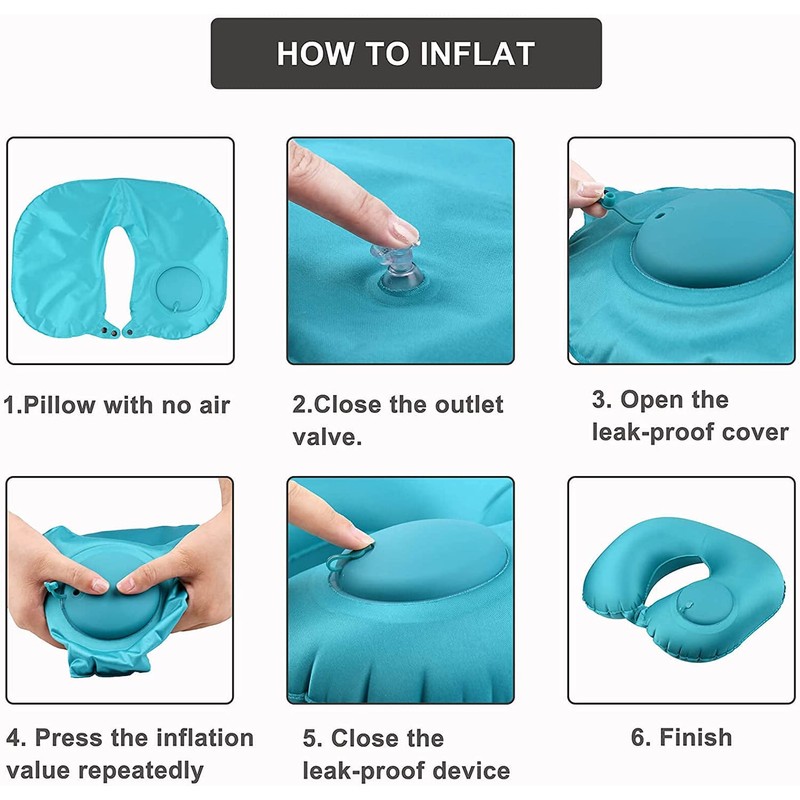 HOW TO INFLAT

1.Pillow with no air

2.Close the outlet valve.

3. Open the leak-proof cover

4. Press the inflation value repeatedly

5. Close the leak-proof device

6. Finish