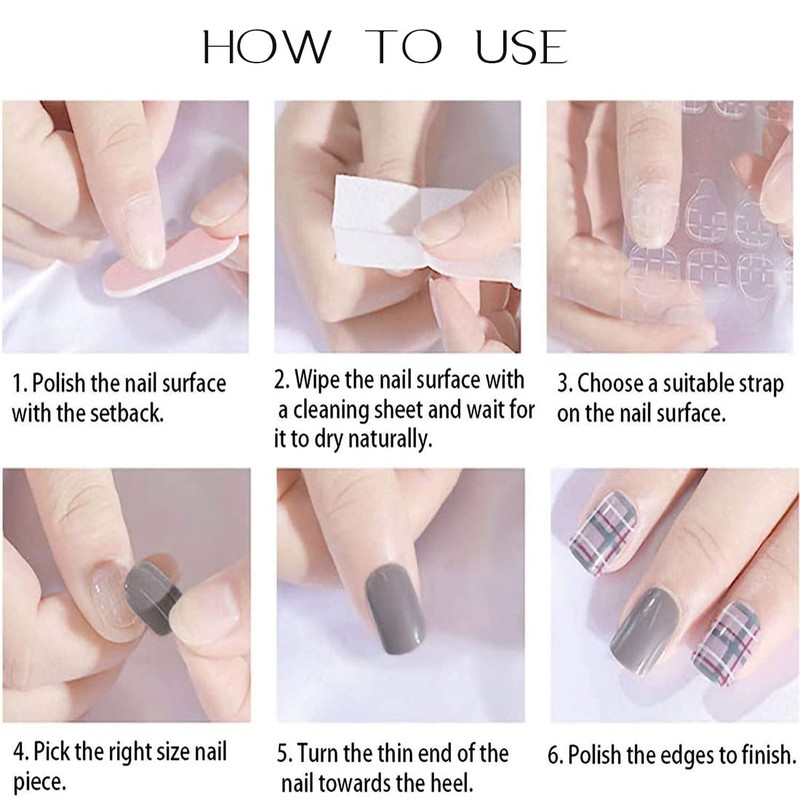 HOW TO USE

1. Polish the nail surface with the setback.

2. Wipe the nail surface with a cleaning sheet and wait for it to dry naturally.

3. Choose a suitable strap on the nail surface.

4. Pick the right size nail piece.

5. Turn the thin end of the nail towards the heel.

6. Polish the edges to finish.