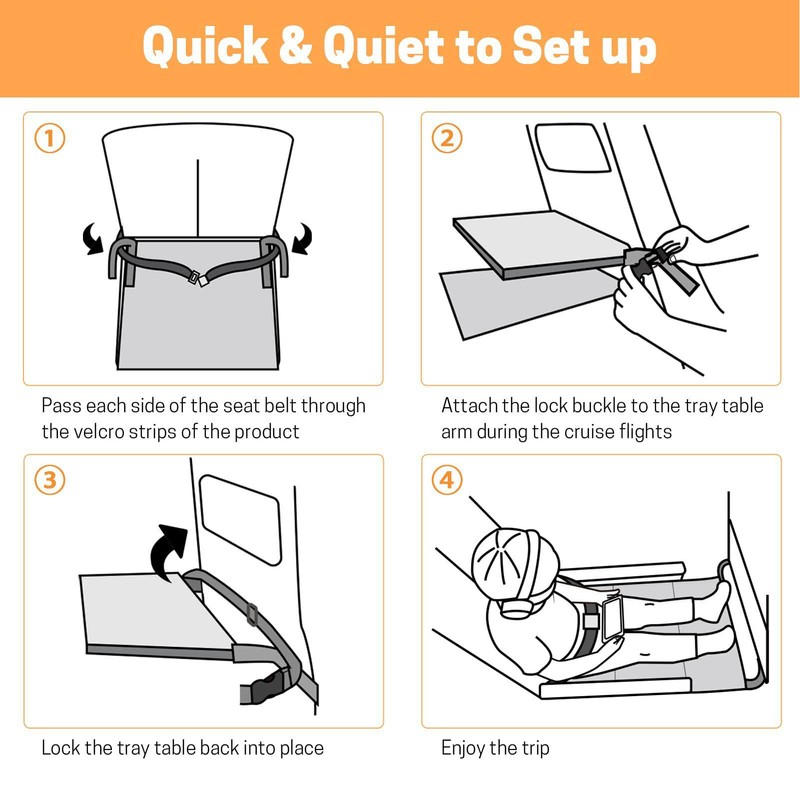 Quick & Quiet to Set up

1

Pass each side of the seat belt through the velcro strips of the product

2

Attach the lock buckle to the tray table arm during the cruise flights

3

Lock the tray table back into place

4

Enjoy the trip