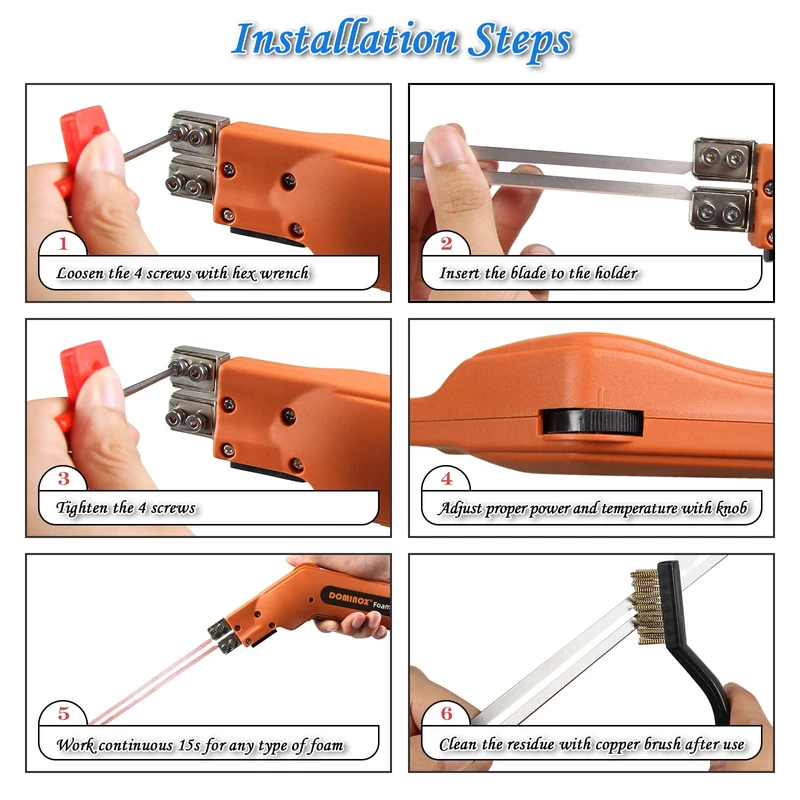 Installation Steps

1
Loosen the 4 screws with hex wrench

2
Insert the blade to the holder

3
Tighten the 4 screws

4
Adjust proper power and temperature with knob

DOMINOX Foam

5
Work continuous 15s for any type of foam

6
Clean the residue with copper brush after use