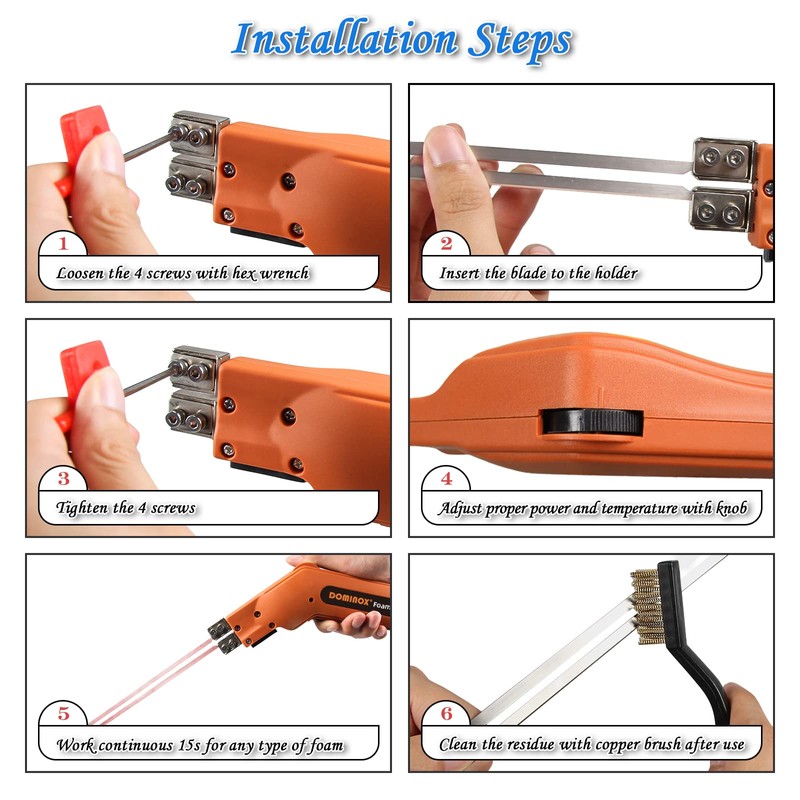 Installation Steps

1
Loosen the 4 screws with hex wrench

2
Insert the blade to the holder

3
Tighten the 4 screws

4
Adjust proper power and temperature with knob

DOMINOX Foam

5
Work continuous 15s for any type of foam

6
Clean the residue with copper brush after use