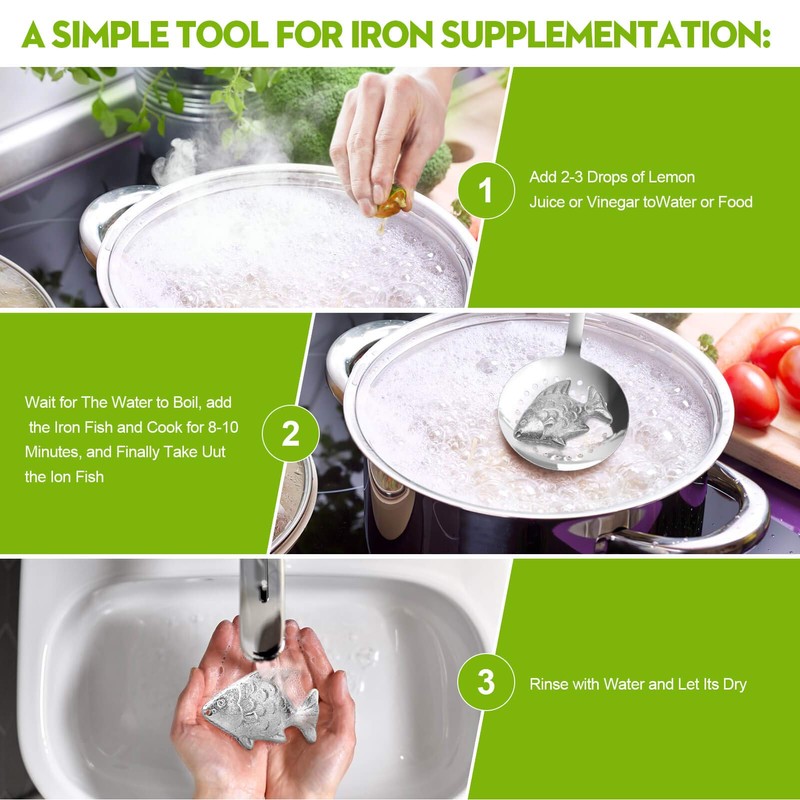 A SIMPLE TOOL FOR IRON SUPPLEMENTATION:

1

Add 2-3 Drops of Lemon Juice or Vinegar toWater or Food

Wait for The Water to Boil, add the Iron Fish and Cook for 8-10 Minutes, and Finally Take Uut the Ion Fish

2

3

Rinse with Water and Let Its Dry