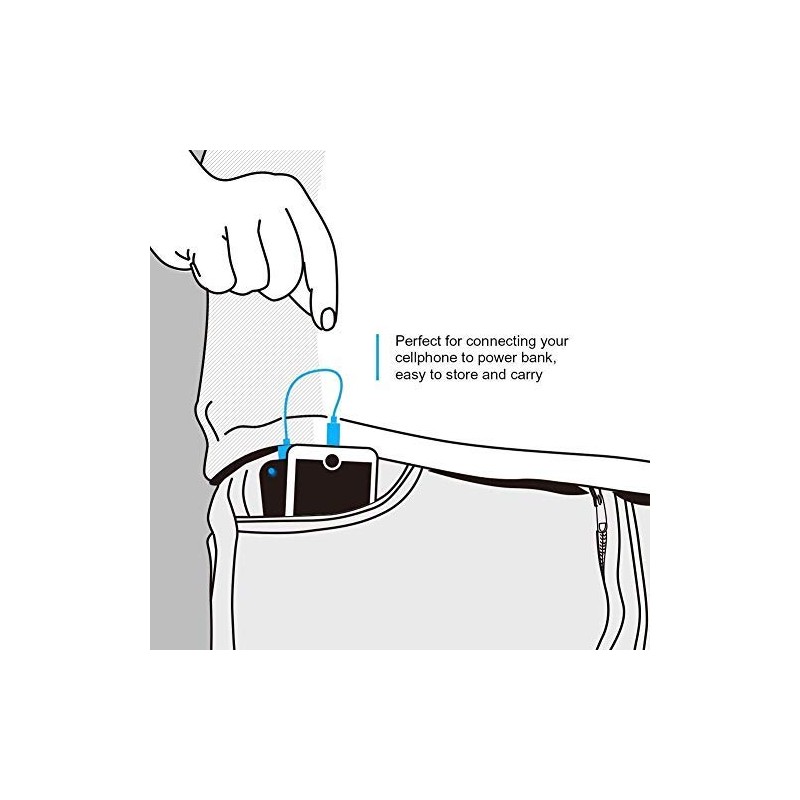 Perfect for connecting your cellphone to power bank, easy to store and carry