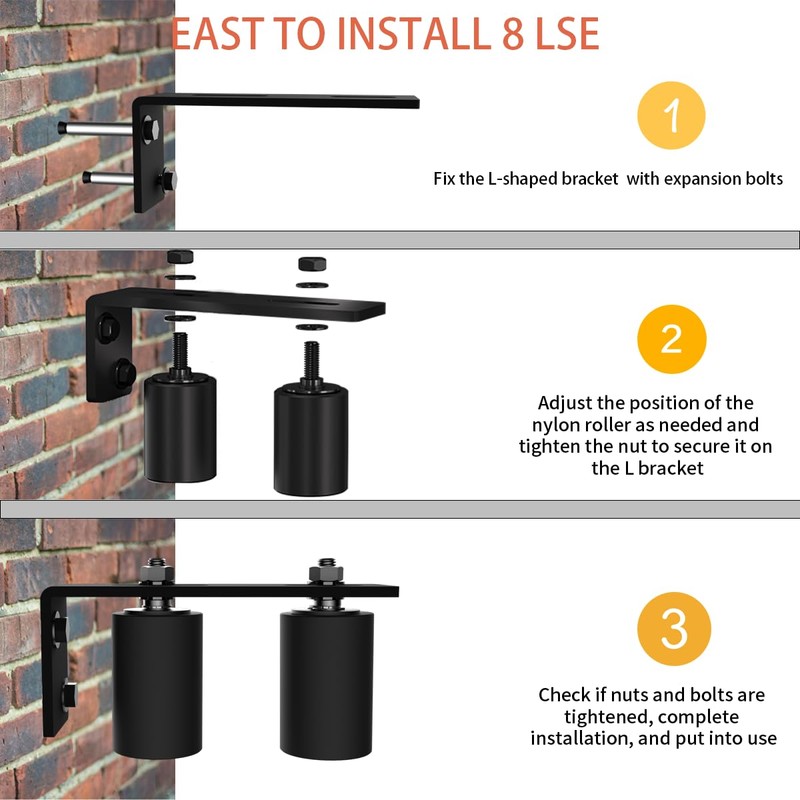 EAST TO INSTALL 8 LSE

1

Fix the L-shaped bracket with expansion bolts

2

Adjust the position of the nylon roller as needed and tighten the nut to secure it on the L bracket

3

Check if nuts and bolts are tightened, complete installation, and put into use