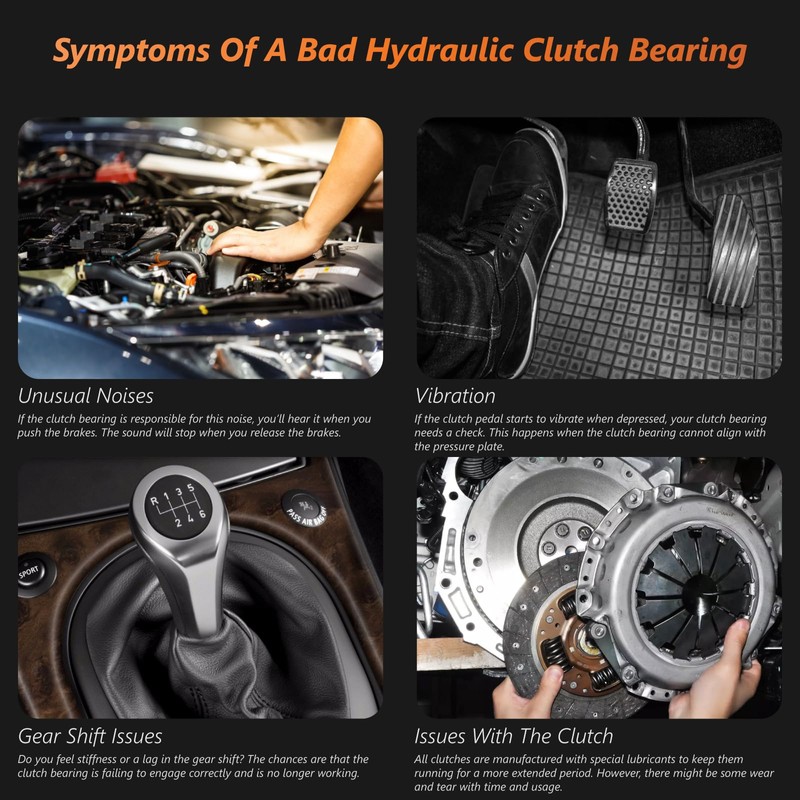 Symptoms Of A Bad Hydraulic Clutch Bearing

Unusual Noises

If the clutch bearing is responsible for this noise, you'll hear it when you push the brakes. The sound will stop when you release the brakes.

Vibration

If the clutch pedal starts to vibrate when depressed, your clutch bearing needs a check. This happens when the clutch bearing cannot align with the pressure plate.

R 1 3 5
2 4 6

PASS AIR BAG OFF

SPORT

Gear Shift Issues

Do you feel stiffness or a lag in the gear shift? The chances are that the clutch bearing is failing to engage correctly and is no longer working.

Issues With The Clutch

All clutches are manufactured with special lubricants to keep them running for a more extended period. However, there might be some wear and tear with time and usage.