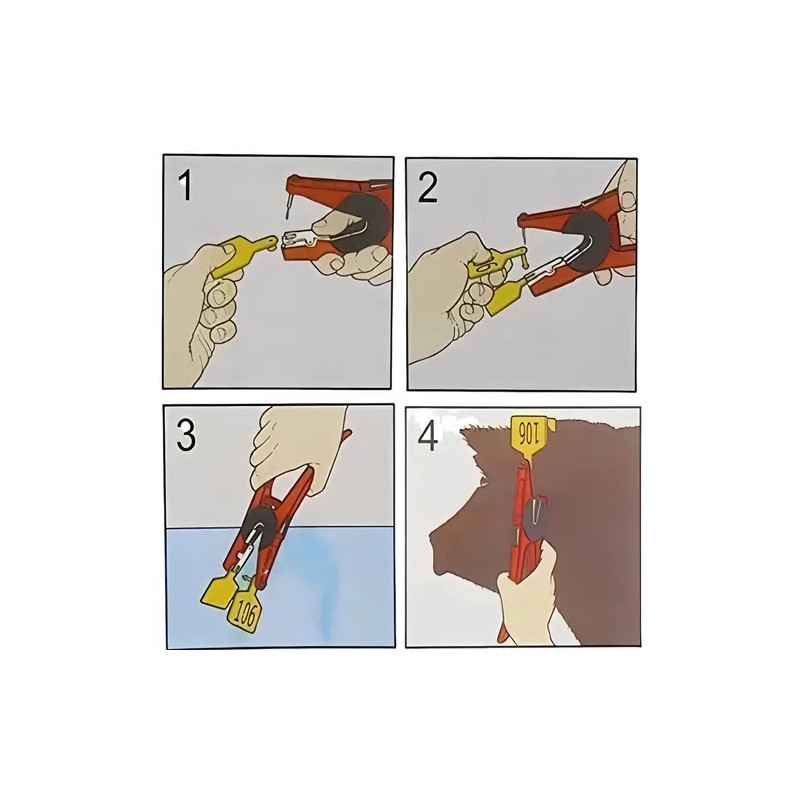 1

2

3

106

4

106