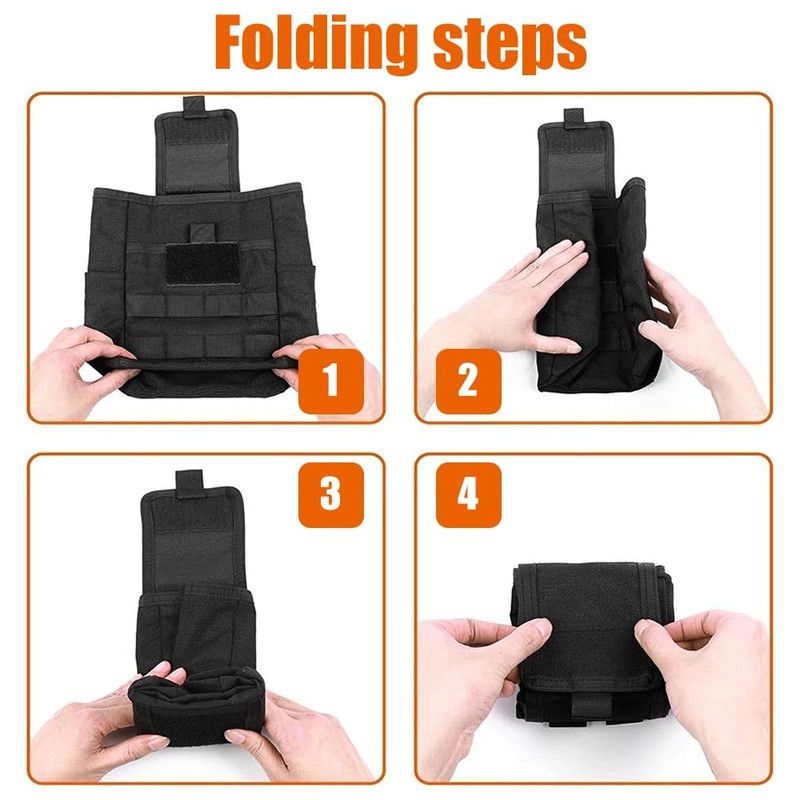 Folding steps

1

2

3

4