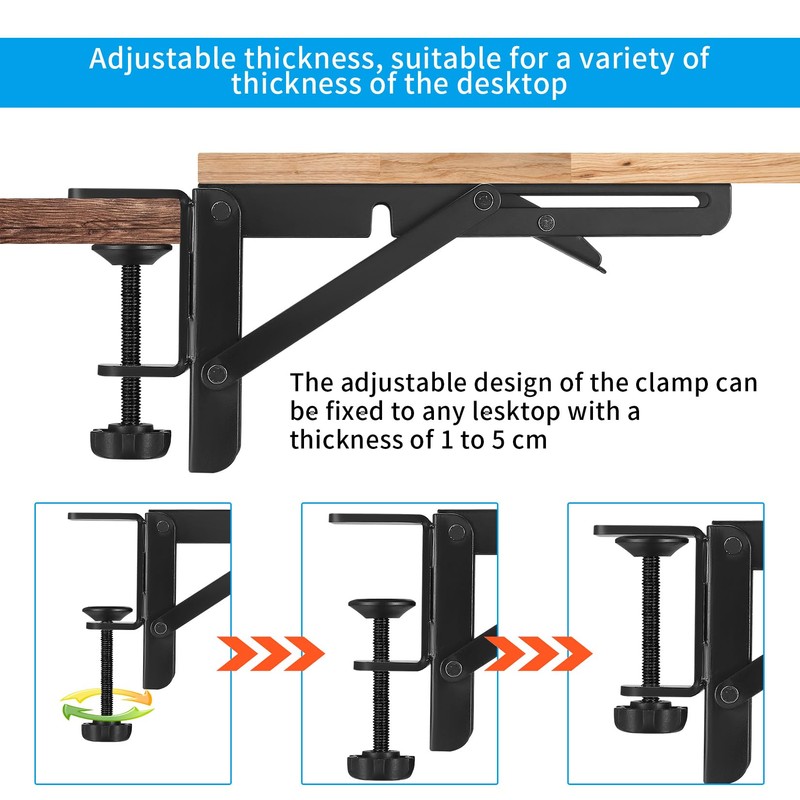 Adjustable thickness, suitable for a variety of thickness of the desktop

The adjustable design of the clamp can be fixed to any lesktop with a thickness of 1 to 5 cm