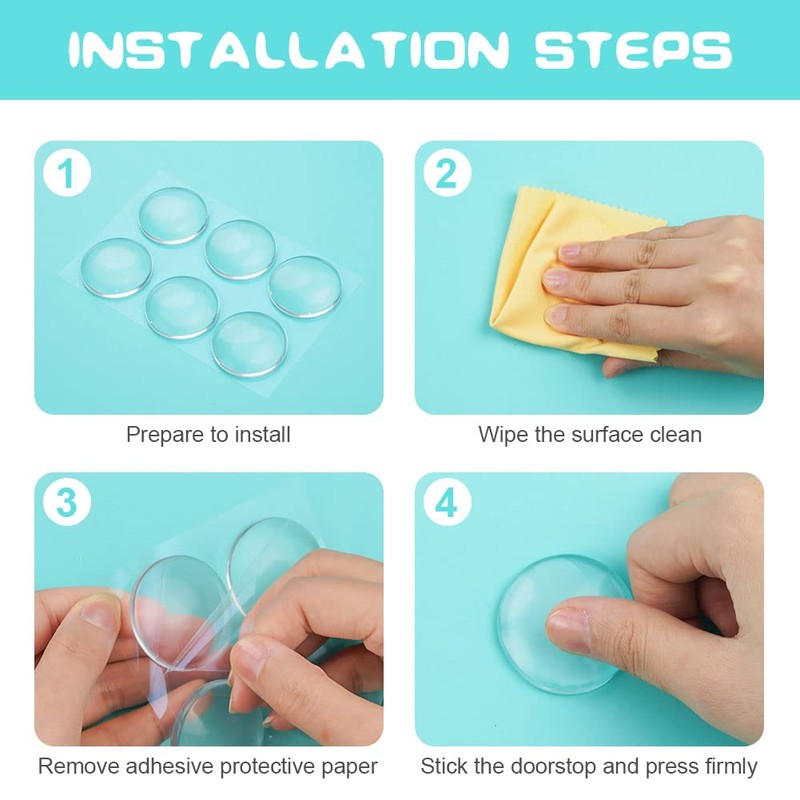 INSTALLATION STEPS

1

Prepare to install

2

Wipe the surface clean

3

Remove adhesive protective paper

4

Stick the doorstop and press firmly