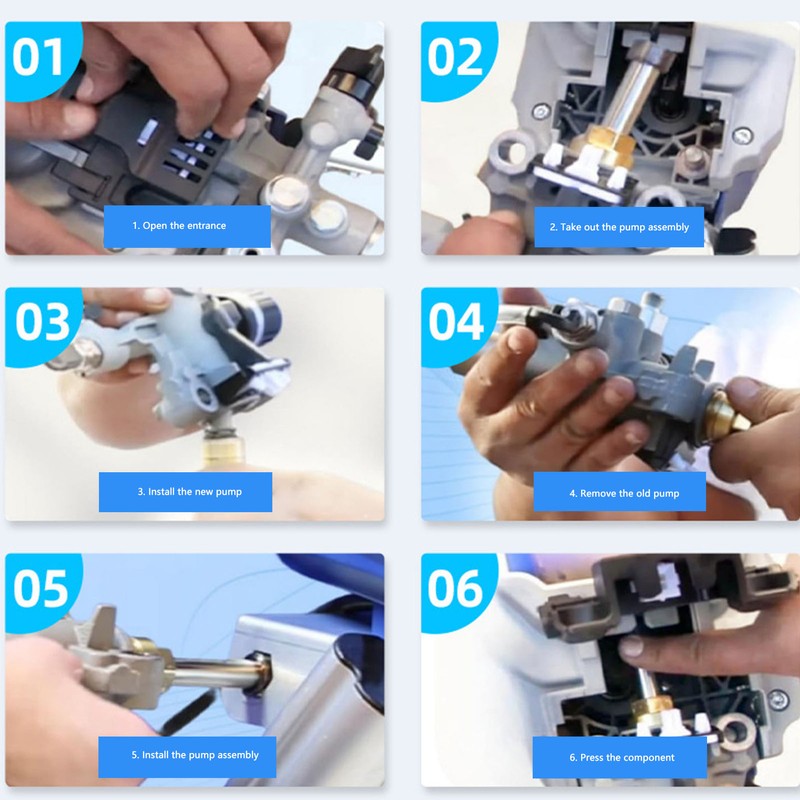 01

1. Open the entrance

02

2. Take out the pump assembly

03

3. Install the new pump

04

4. Remove the old pump

05

5. Install the pump assembly

06

6. Press the component