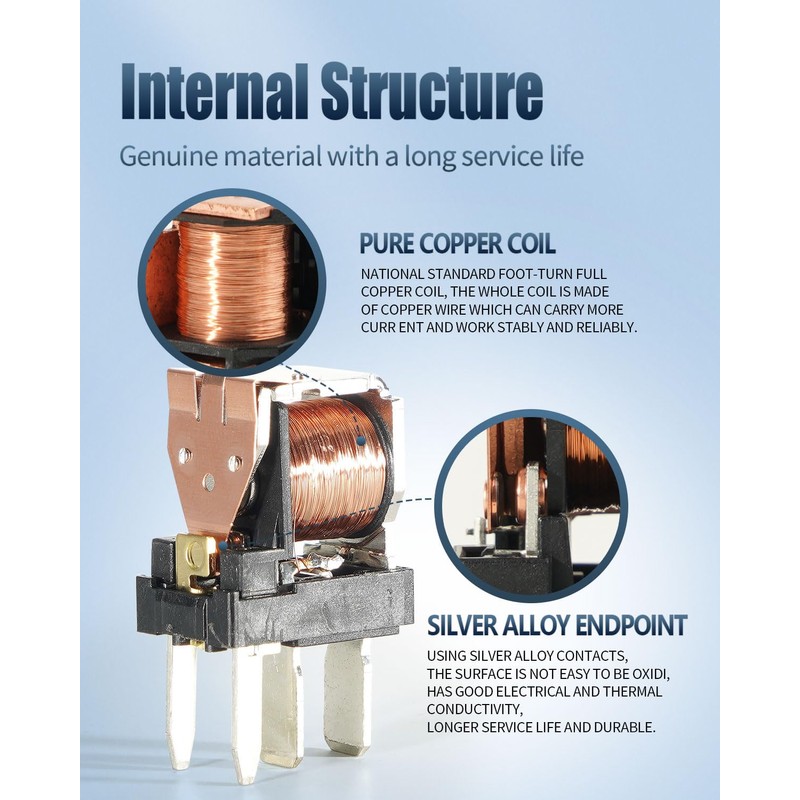 Internal Structure

Genuine material with a long service life

PURE COPPER COIL

NATIONAL STANDARD FOOT-TURN FULL COPPER COIL, THE WHOLE COIL IS MADE OF COPPER WIRE WHICH CAN CARRY MORE CURR ENT AND WORK STABLY AND RELIABLY.

SILVER ALLOY ENDPOINT

USING SILVER ALLOY CONTACTS, THE SURFACE IS NOT EASY TO BE OXIDI, HAS GOOD ELECTRICAL AND THERMAL CONDUCTIVITY, LONGER SERVICE LIFE AND DURABLE.