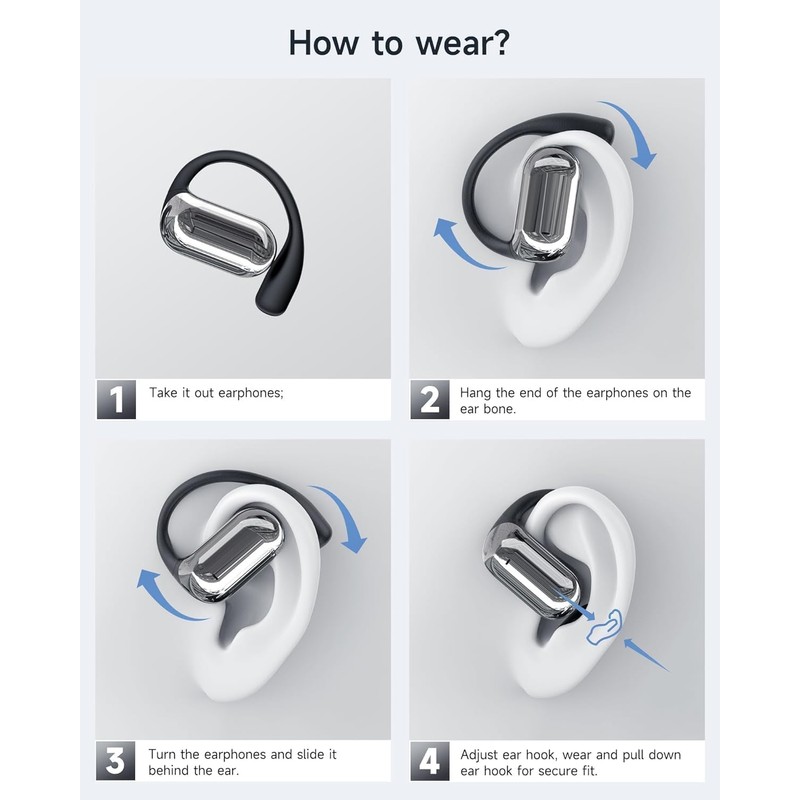 How to wear?

1 Take it out earphones;

2 Hang the end of the earphones on the ear bone.

3 Turn the earphones and slide it behind the ear.

4 Adjust ear hook, wear and pull down ear hook for secure fit.