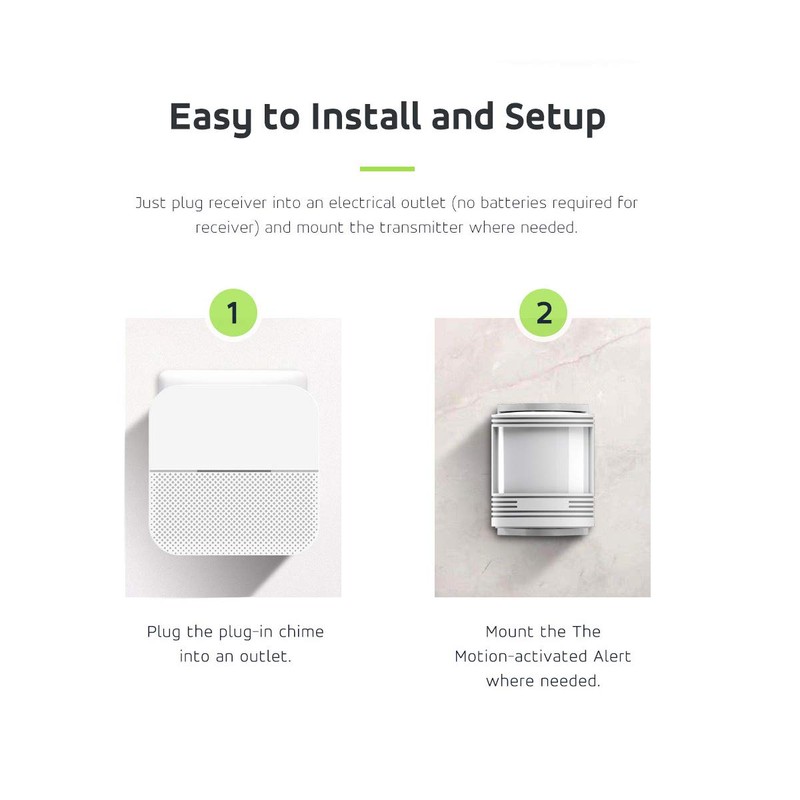 Easy to Install and Setup

Just plug receiver into an electrical outlet (no batteries required for receiver) and mount the transmitter where needed.

1

Plug the plug-in chime into an outlet.

2

Mount the The Motion-activated Alert where needed.