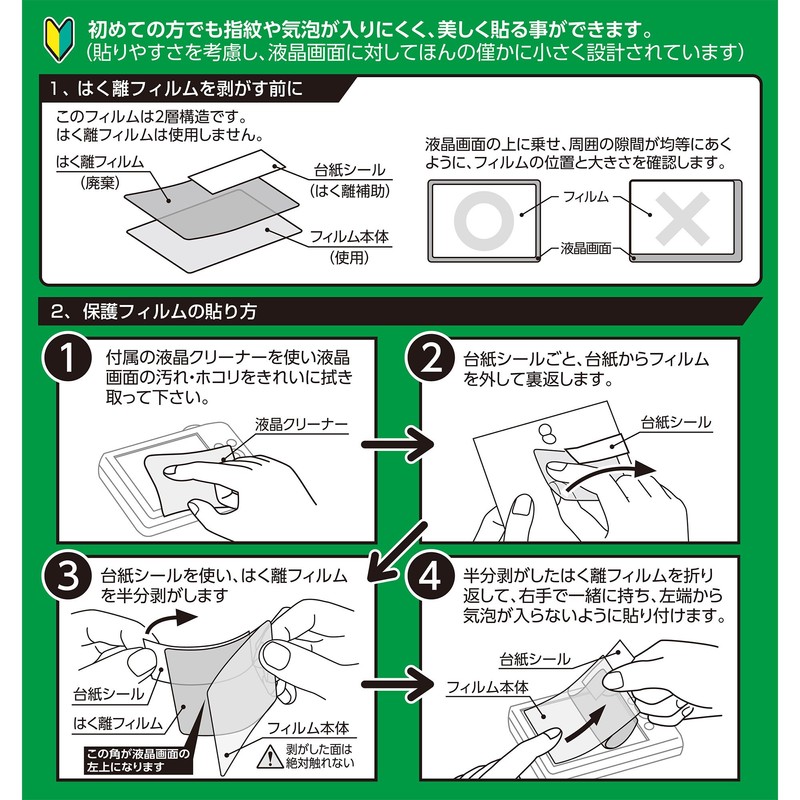 初めての方でも指紋や気泡が入りにくく、美しく貼る事ができます。
(貼りやすさを考慮し、液晶画面に対してほんの僅かに小さく設計されています)

1、はく離フィルムを剥がす前に

このフィルムは2層構造です。
はく離フィルムは使用しません。

はく離フィルム
(廃棄)

台紙シール
(はく離補助)

フィルム本体
(使用)

液晶画面の上に乗せ、周囲の隙間が均等にあくように、フィルムの位置と大きさを確認します。

フィルム

液晶画面

2、保護フィルムの貼り方

1
付属の液晶クリーナーを使い液晶画面の汚れ・ホコリをきれいに拭き取って下さい。

液晶クリーナー

2
台紙シールごと、台紙からフィルムを外して裏返します。

台紙シール

3
台紙シールを使い、はく離フィルムを半分剥がします

台紙シール

はく離フィルム

フィルム本体

この角が液晶画面の左上になります

剥がした面は絶対触れない

4
半分剥がしたはく離フィルムを折り返して、右手で一緒に持ち、左端から気泡が入らないように貼り付けます。

台紙シール

フィルム本体