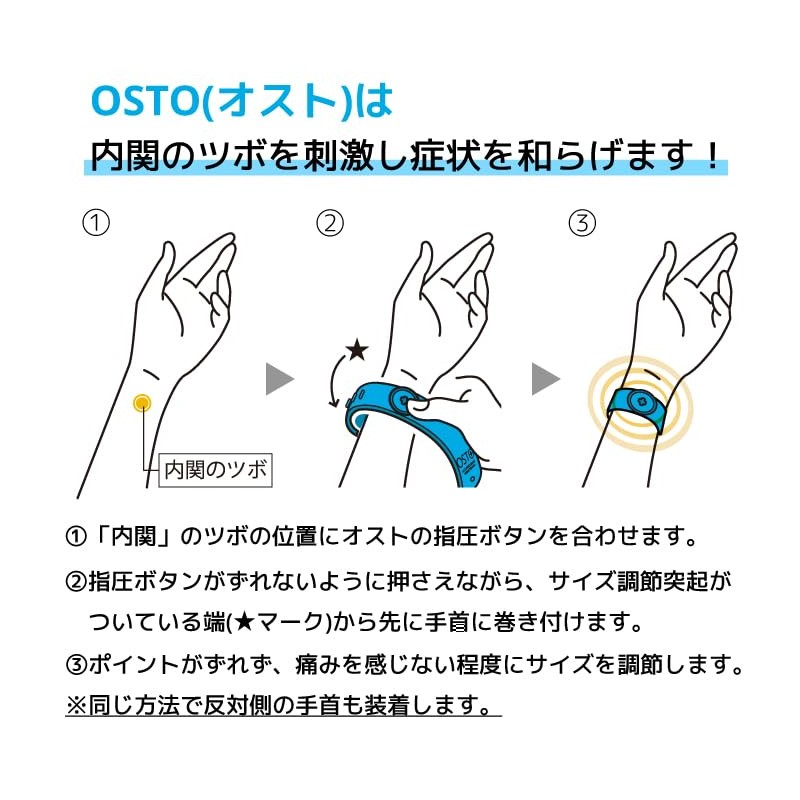 OSTO(オスト)は
内関のツボを刺激し症状を和らげます！

①

②

③

★

内関のツボ

OSTO

①「内関」のツボの位置にオストの指圧ボタンを合わせます。

②指圧ボタンがずれないように押さえながら、サイズ調節突起がついている端(★マーク)から先に手首に巻き付けます。

③ポイントがずれず、痛みを感じない程度にサイズを調節します。

※同じ方法で反対側の手首も装着します。