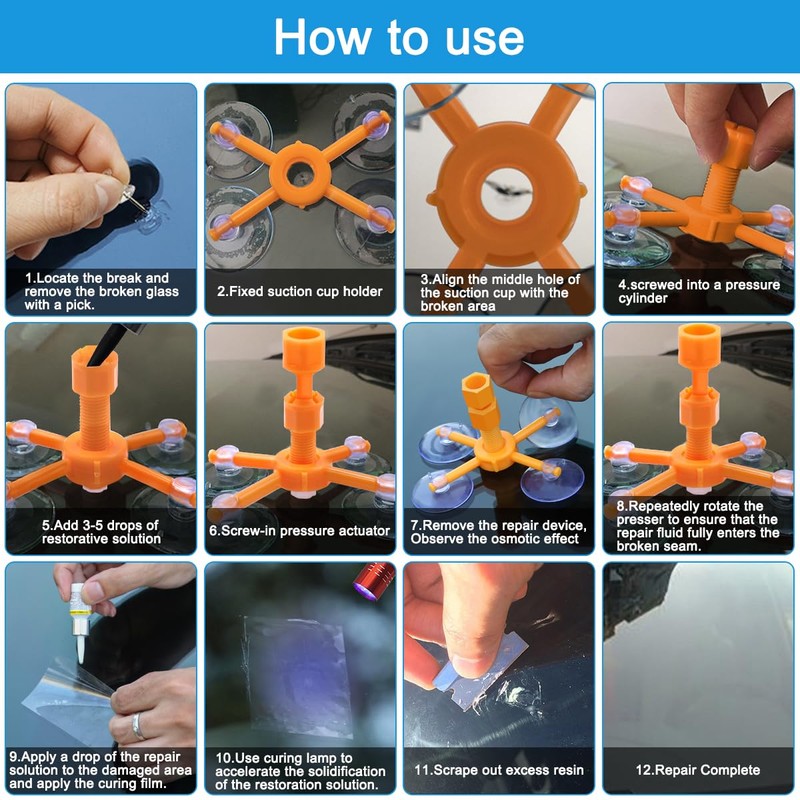 How to use

1.Locate the break and remove the broken glass with a pick.

2.Fixed suction cup holder

3.Align the middle hole of the suction cup with the broken area

4.screwed into a pressure cylinder

5.Add 3-5 drops of restorative solution

6.Screw-in pressure actuator

7.Remove the repair device, Observe the osmotic effect

8.Repeatedly rotate the presser to ensure that the repair fluid fully enters the broken seam.

9.Apply a drop of the repair solution to the damaged area and apply the curing film.

10.Use curing lamp to accelerate the solidification of the restoration solution.

11.Scrape out excess resin

12.Repair Complete