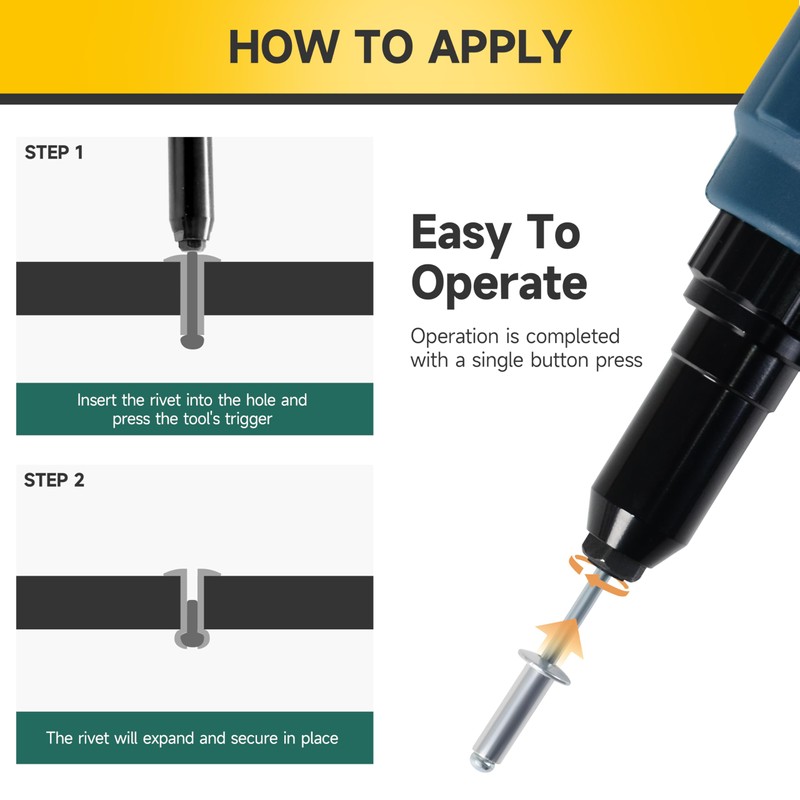 HOW TO APPLY

STEP 1

Insert the rivet into the hole and press the tool's trigger

STEP 2

The rivet will expand and secure in place

Easy To Operate

Operation is completed with a single button press