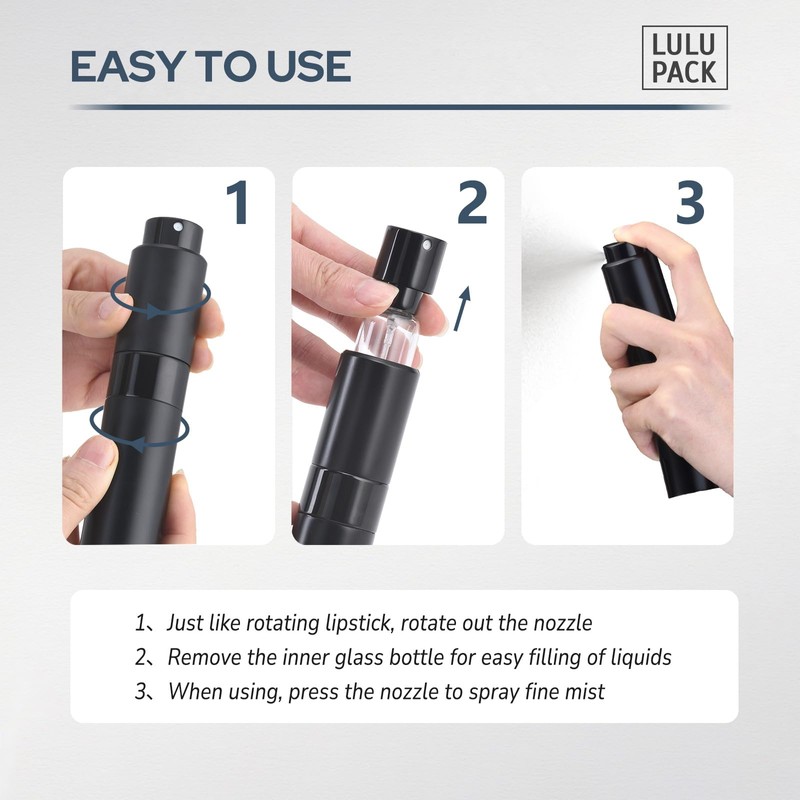 EASY TO USE

LULU PACK

1

2

3

1、Just like rotating lipstick, rotate out the nozzle
2、Remove the inner glass bottle for easy filling of liquids
3、When using, press the nozzle to spray fine mist