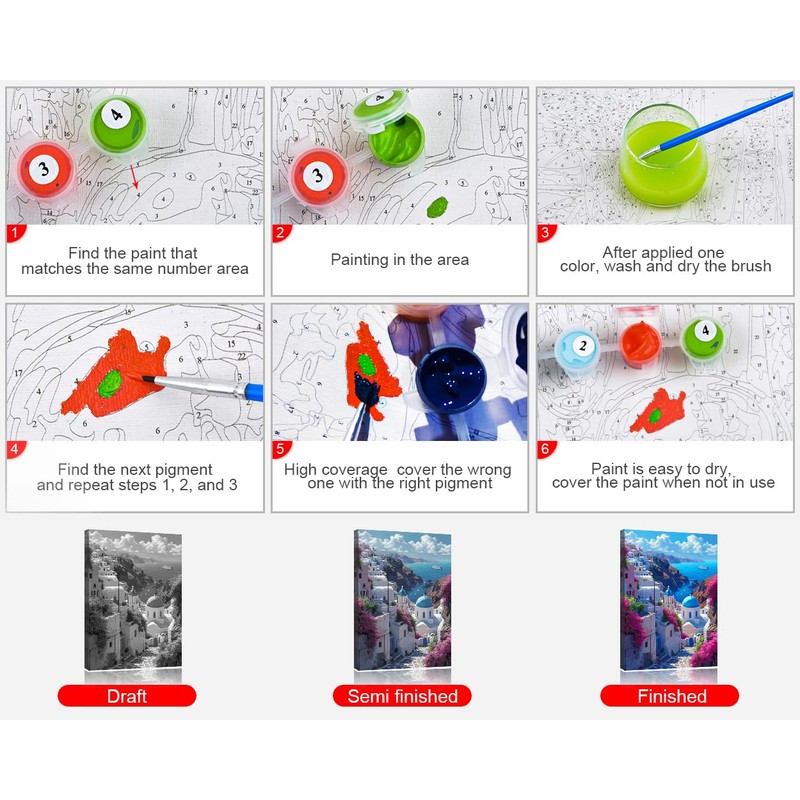 1
Find the paint that matches the same number area

2
Painting in the area

3
After applied one color, wash and dry the brush

4
Find the next pigment and repeat steps 1, 2, and 3

5
High coverage cover the wrong one with the right pigment

6
Paint is easy to dry, cover the paint when not in use

Draft

Semi finished

Finished