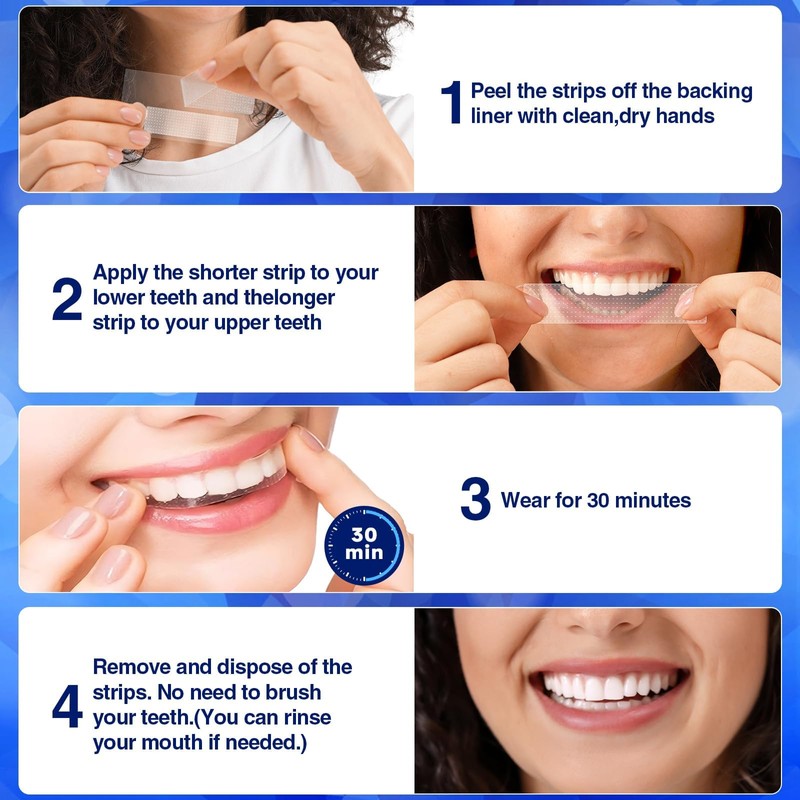 1 Peel the strips off the backing liner with clean,dry hands

2 Apply the shorter strip to your lower teeth and thelonger strip to your upper teeth

30 min

3 Wear for 30 minutes

4 Remove and dispose of the strips. No need to brush your teeth.(You can rinse your mouth if needed.)