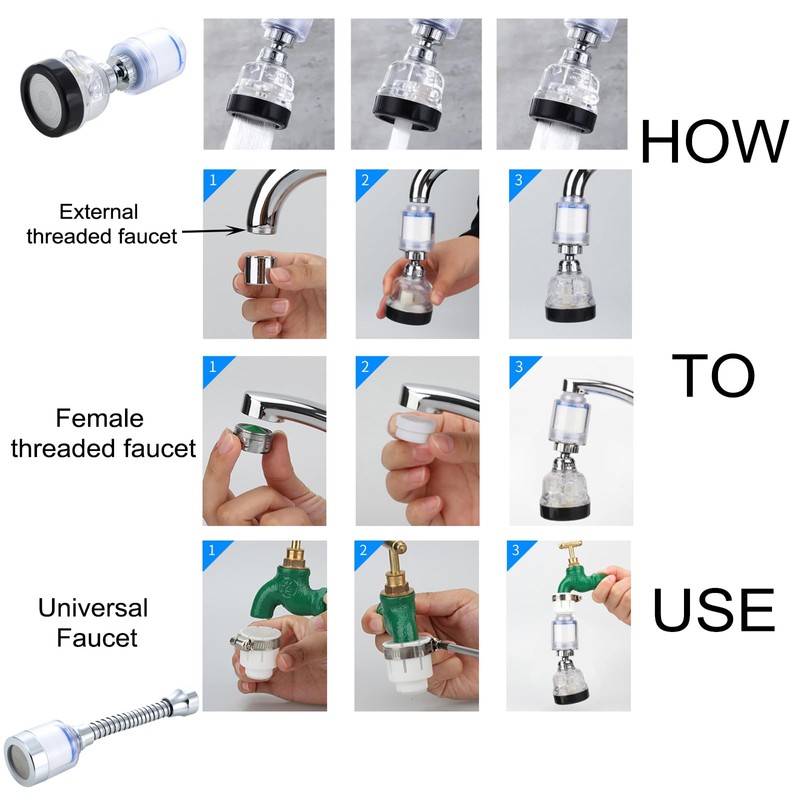 HOW

External threaded faucet

1

2

3

TO

Female threaded faucet

1

2

3

USE

Universal Faucet

1

2

3