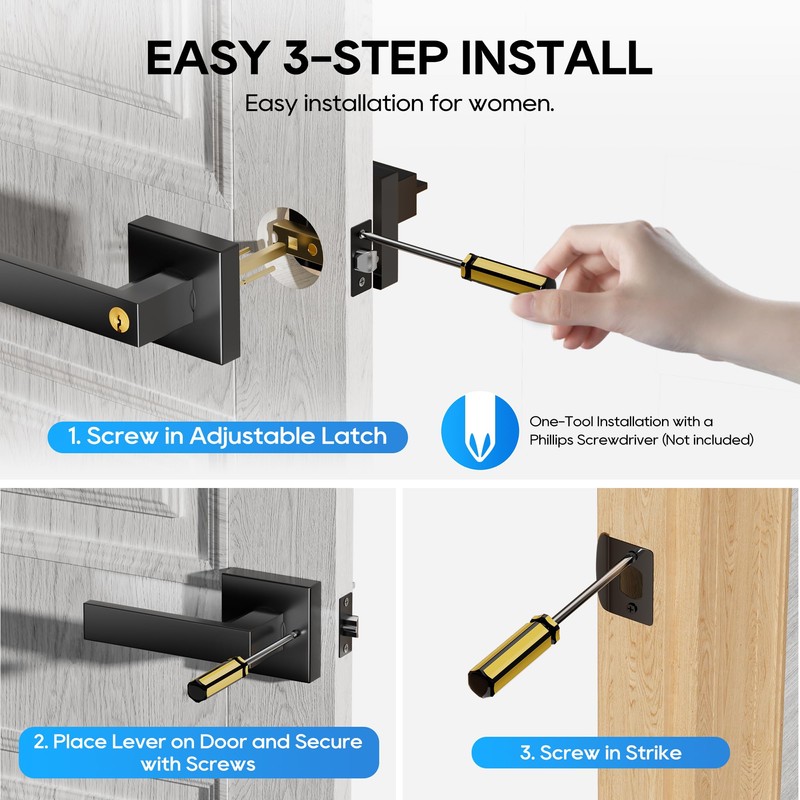 EASY 3-STEP INSTALL

Easy installation for women.

1. Screw in Adjustable Latch

One-Tool Installation with a Phillips Screwdriver (Not included)

2. Place Lever on Door and Secure with Screws

3. Screw in Strike