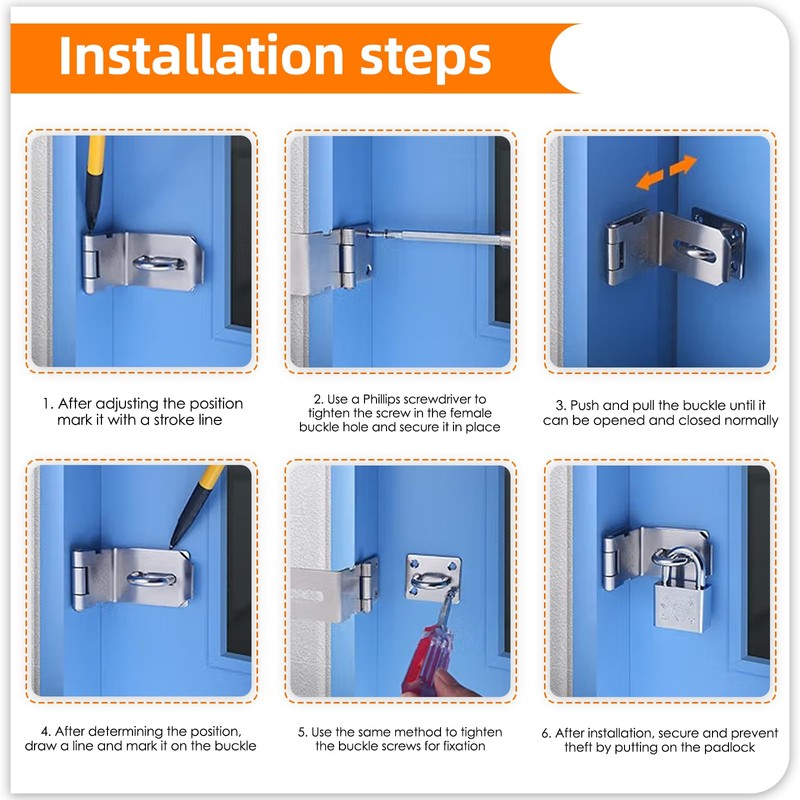 Installation steps

1. After adjusting the position mark it with a stroke line

2. Use a Phillips screwdriver to tighten the screw in the female buckle hole and secure it in place

3. Push and pull the buckle until it can be opened and closed normally

4. After determining the position, draw a line and mark it on the buckle

5. Use the same method to tighten the buckle screws for fixation

6. After installation, secure and prevent theft by putting on the padlock