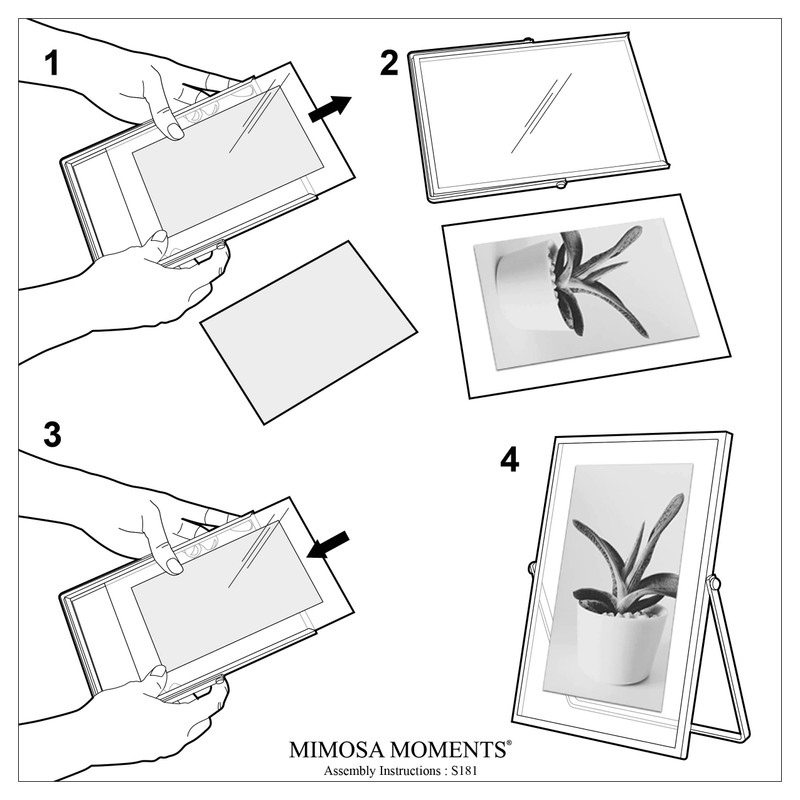 1

2

3

4

MIMOSA MOMENTS®
Assembly Instructions : S181