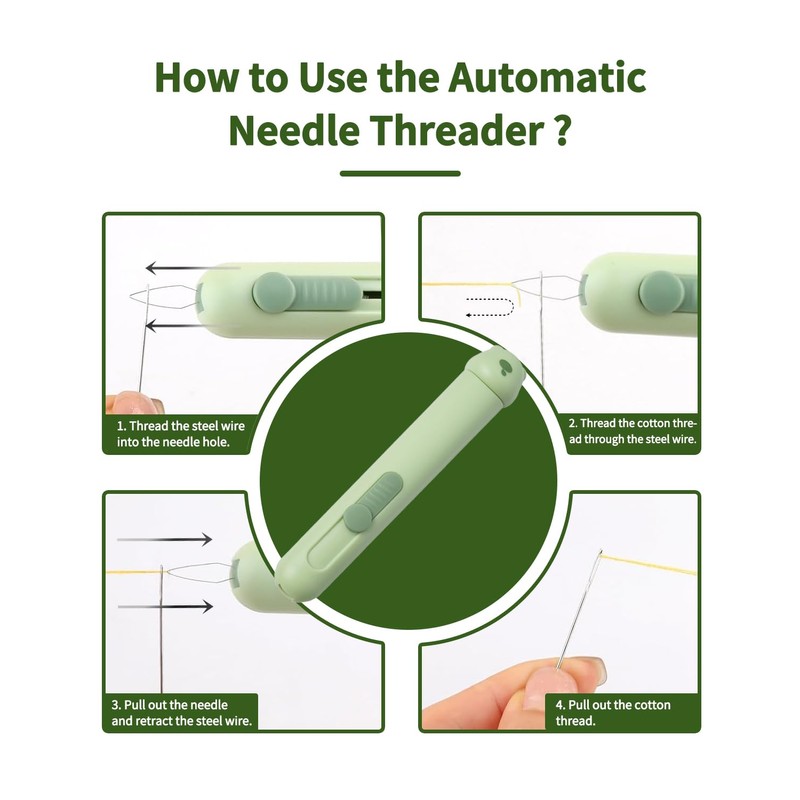 How to Use the Automatic Needle Threader ?

1. Thread the steel wire into the needle hole.

2. Thread the cotton thread through the steel wire.

3. Pull out the needle and retract the steel wire.

4. Pull out the cotton thread.