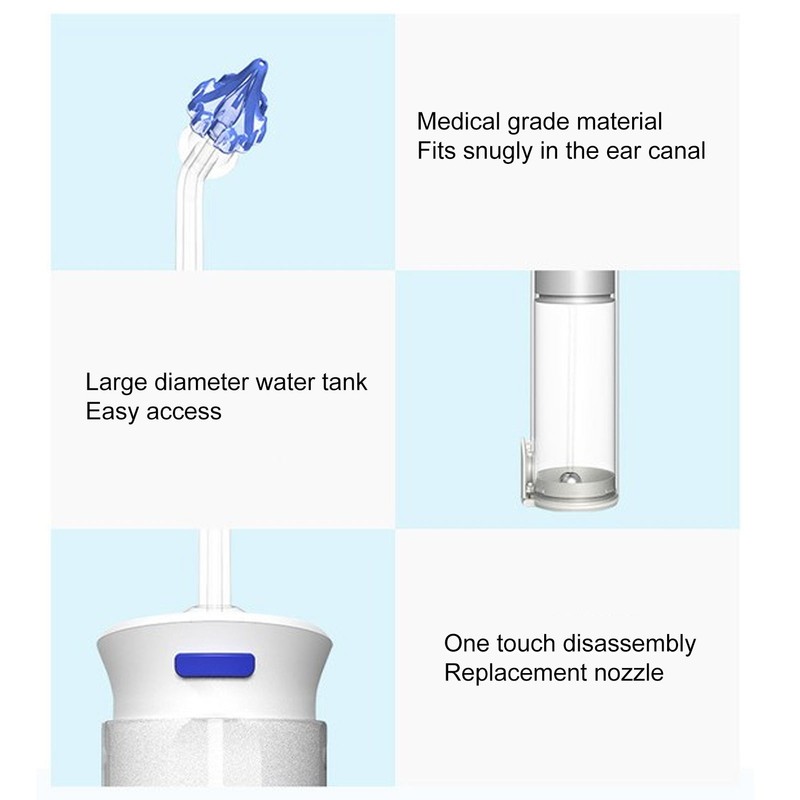 Medical grade material
Fits snugly in the ear canal

Large diameter water tank
Easy access

One touch disassembly
Replacement nozzle