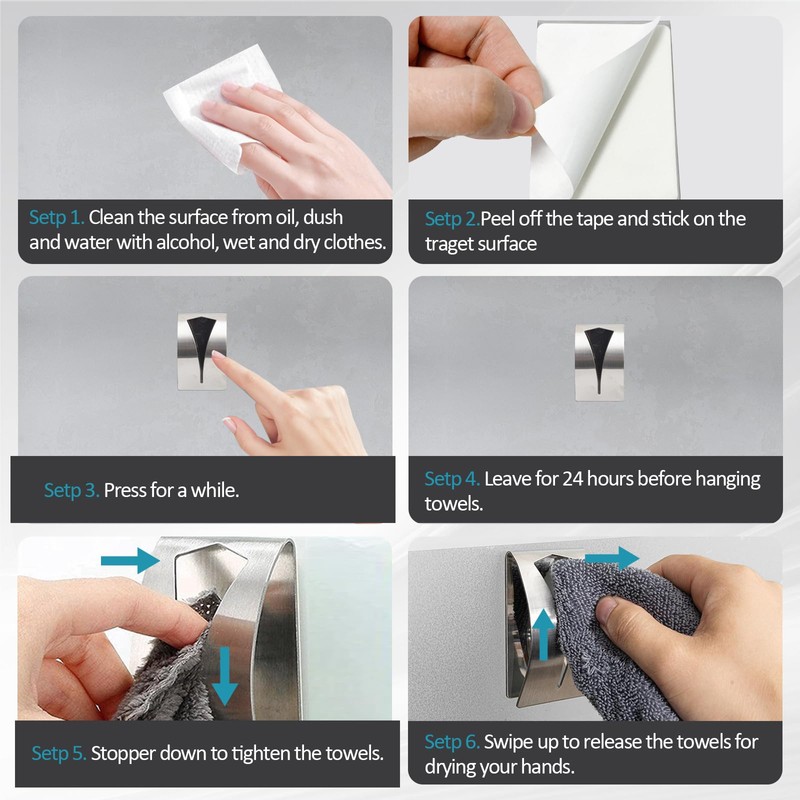 Setp 1. Clean the surface from oil, dush and water with alcohol, wet and dry clothes.

Setp 2.Peel off the tape and stick on the traget surface

Setp 3. Press for a while.

Setp 4. Leave for 24 hours before hanging towels.

Setp 5. Stopper down to tighten the towels.

Setp 6. Swipe up to release the towels for drying your hands.