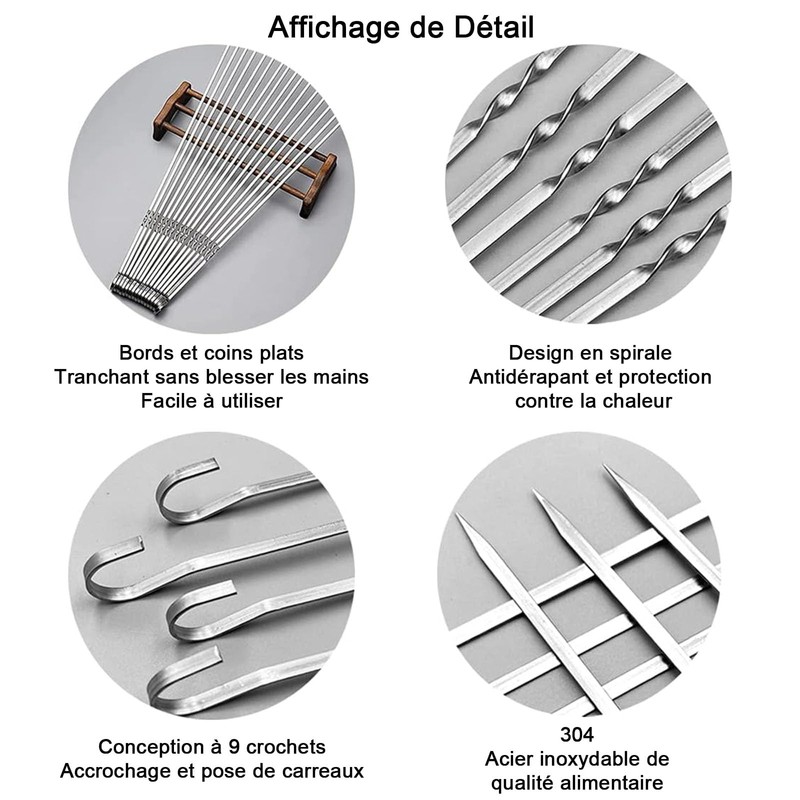 Affichage de Détail

Bords et coins plats
Tranchant sans blesser les mains
Facile à utiliser

Design en spirale
Antidérapant et protection contre la chaleur

Conception à 9 crochets
Accrochage et pose de carreaux

304
Acier inoxydable de qualité alimentaire