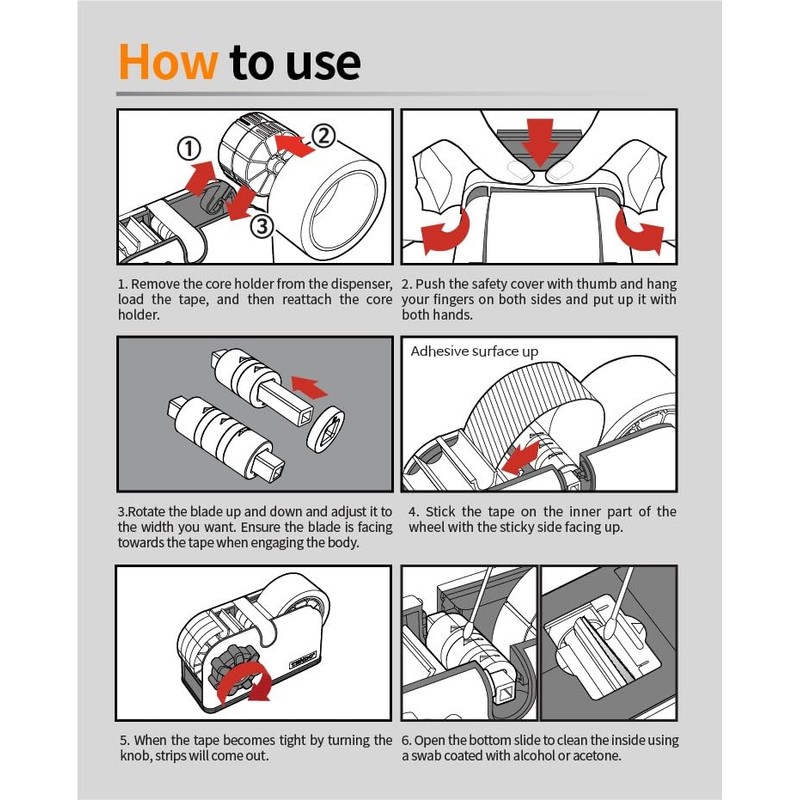 How to use

①
②
③

1. Remove the core holder from the dispenser, load the tape, and then reattach the core holder.

2. Push the safety cover with thumb and hang your fingers on both sides and put up it with both hands.

3.Rotate the blade up and down and adjust it to the width you want. Ensure the blade is facing towards the tape when engaging the body.

Adhesive surface up

4. Stick the tape on the inner part of the wheel with the sticky side facing up.

5. When the tape becomes tight by turning the knob, strips will come out.

6. Open the bottom slide to clean the inside using a swab coated with alcohol or acetone.