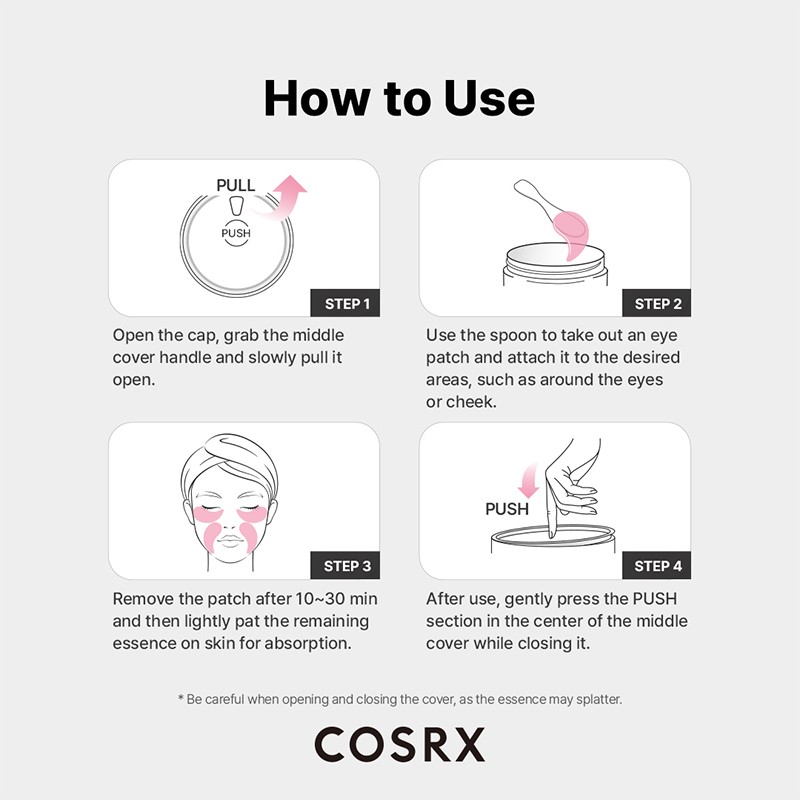 How to Use

PULL

PUSH

STEP 1

Open the cap, grab the middle cover handle and slowly pull it open.

STEP 2

Use the spoon to take out an eye patch and attach it to the desired areas, such as around the eyes or cheek.

STEP 3

Remove the patch after 10~30 min and then lightly pat the remaining essence on skin for absorption.

PUSH

STEP 4

After use, gently press the PUSH section in the center of the middle cover while closing it.

* Be careful when opening and closing the cover, as the essence may splatter.

COSRX