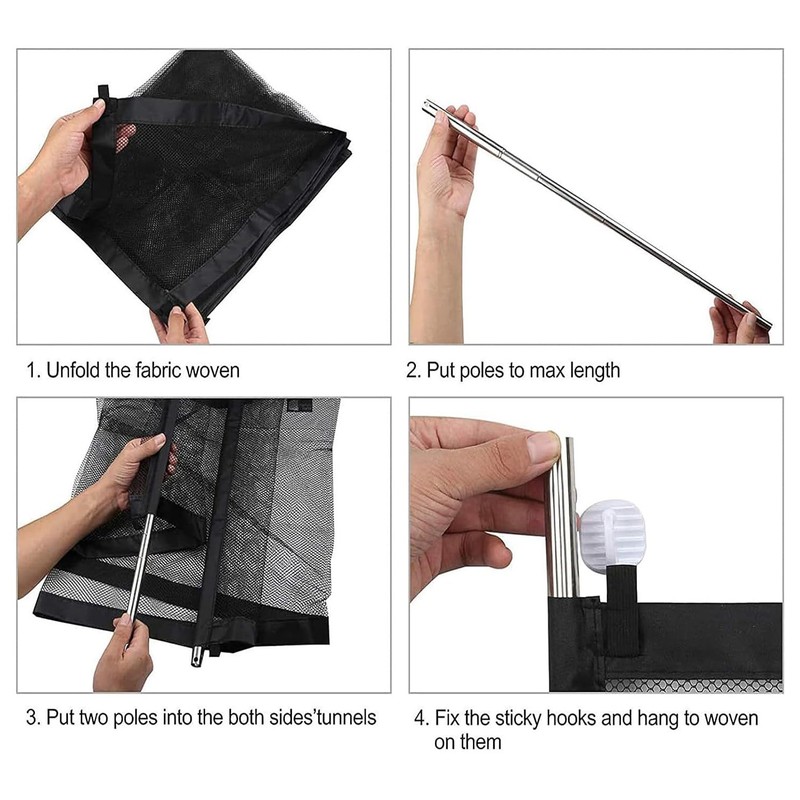 1. Unfold the fabric woven

2. Put poles to max length

3. Put two poles into the both sides'tunnels

4. Fix the sticky hooks and hang to woven on them