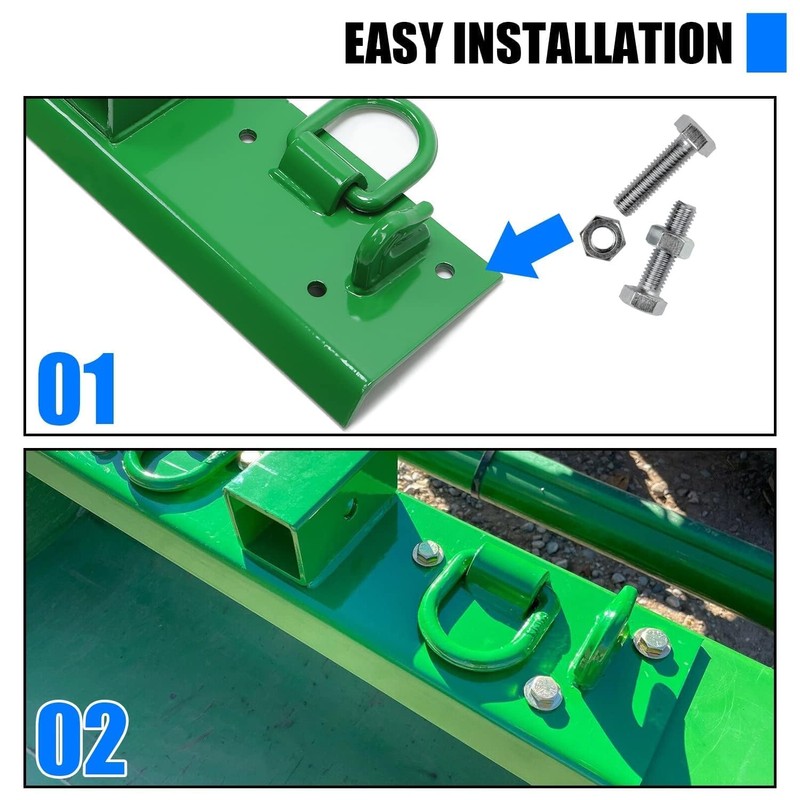 EASY INSTALLATION

01

02