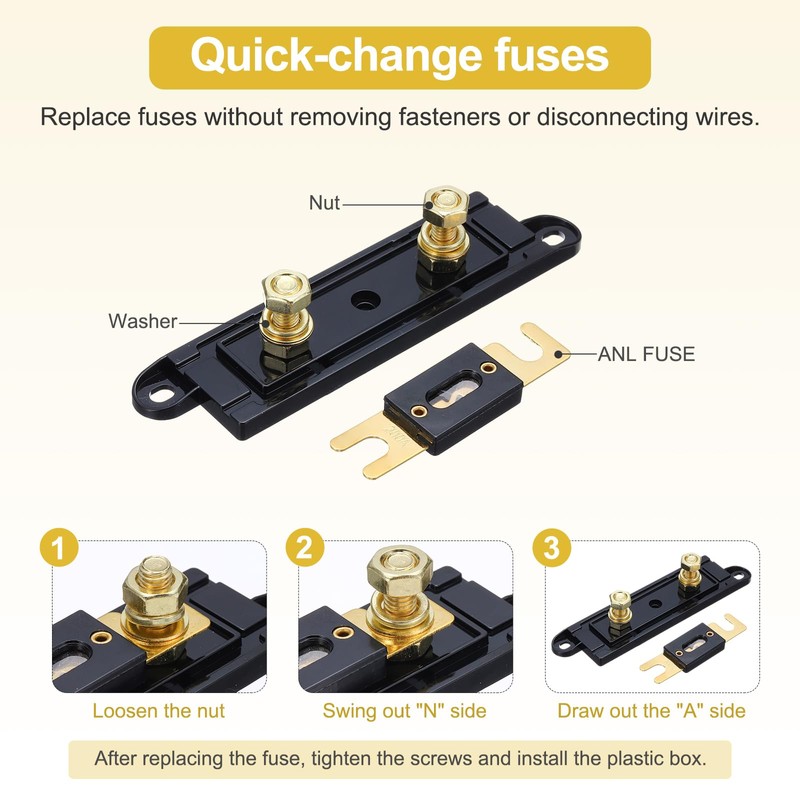 Quick-change fuses

Replace fuses without removing fasteners or disconnecting wires.

Nut

Washer

ANL FUSE

1

Loosen the nut

2

Swing out "N" side

3

Draw out the "A" side

After replacing the fuse, tighten the screws and install the plastic box.