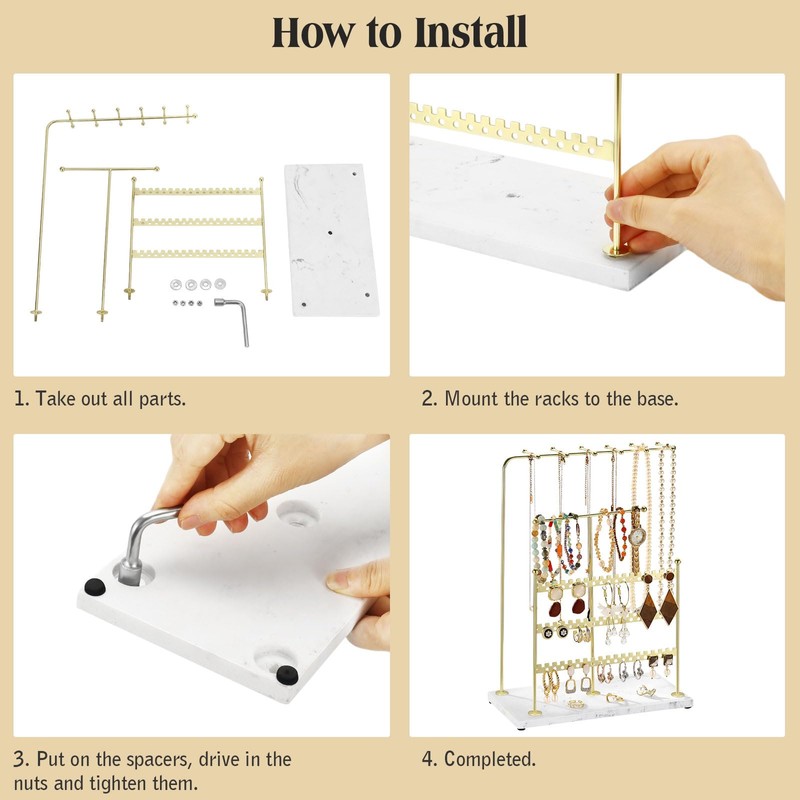 How to Install

1. Take out all parts.

2. Mount the racks to the base.

3. Put on the spacers, drive in the nuts and tighten them.

4. Completed.